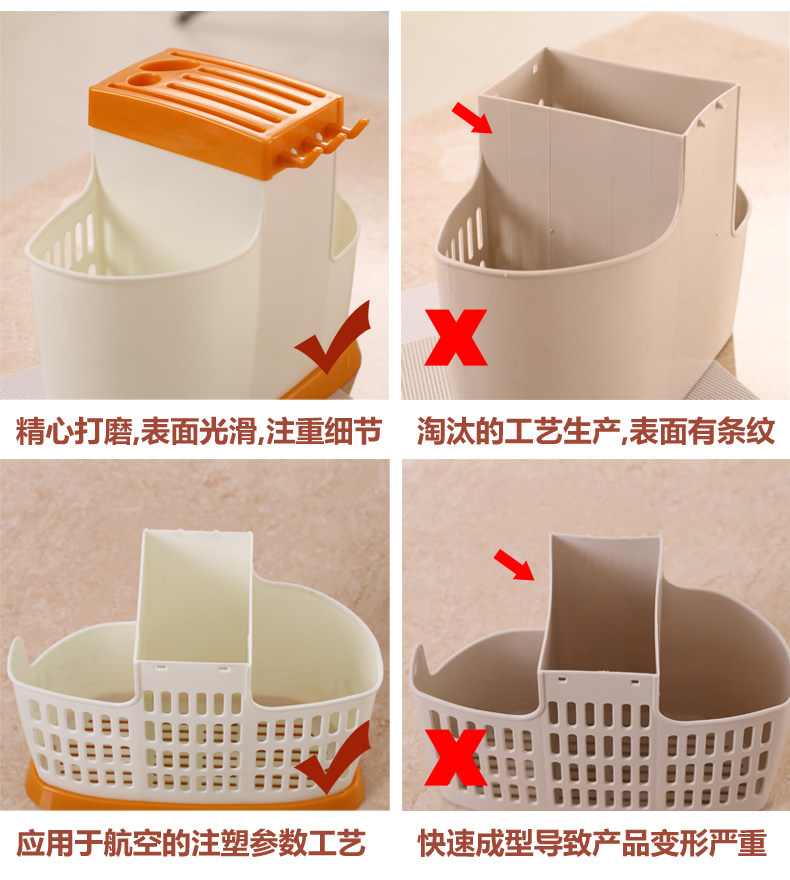 精心打磨,表面光滑,注重细节

淘汰的工艺生产,表面有条纹

应用于航空的注塑参数工艺

快速成型导致产品变形严重