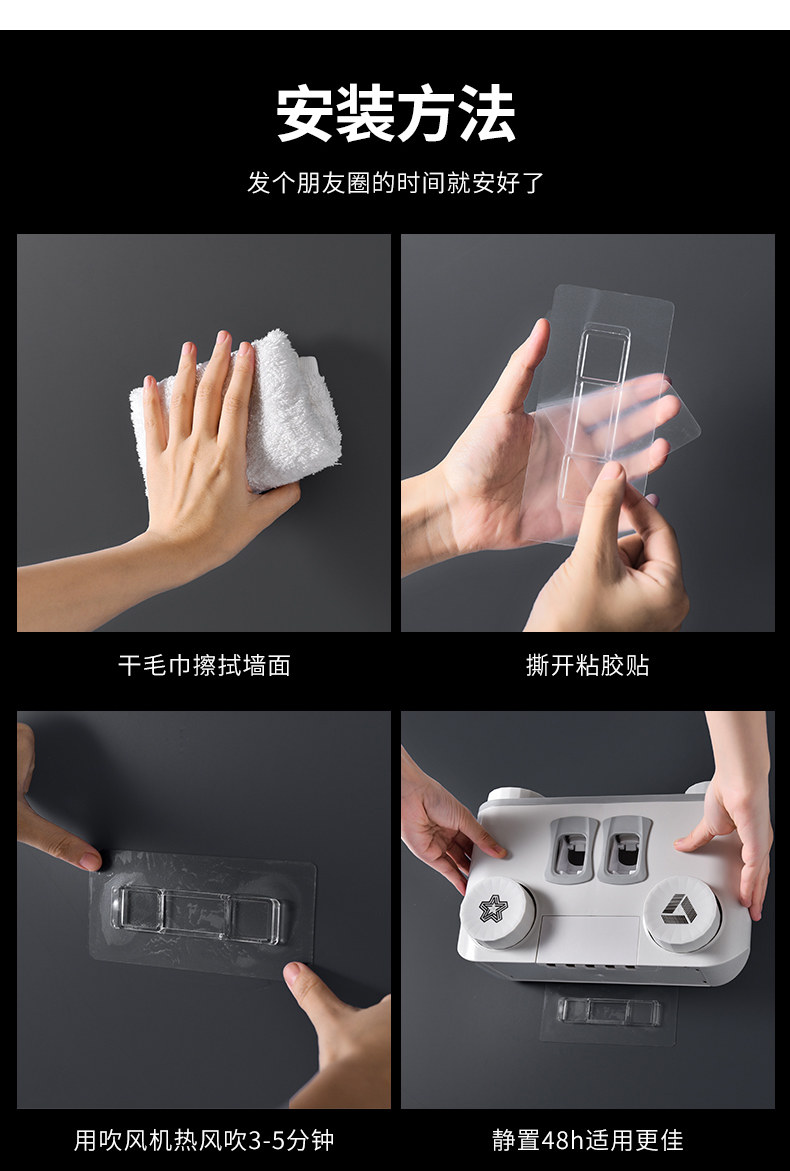 安装方法

发个朋友圈的时间就安好了

干毛巾擦拭墙面

撕开粘胶贴

用吹风机热风吹3-5分钟

静置48h适用更佳