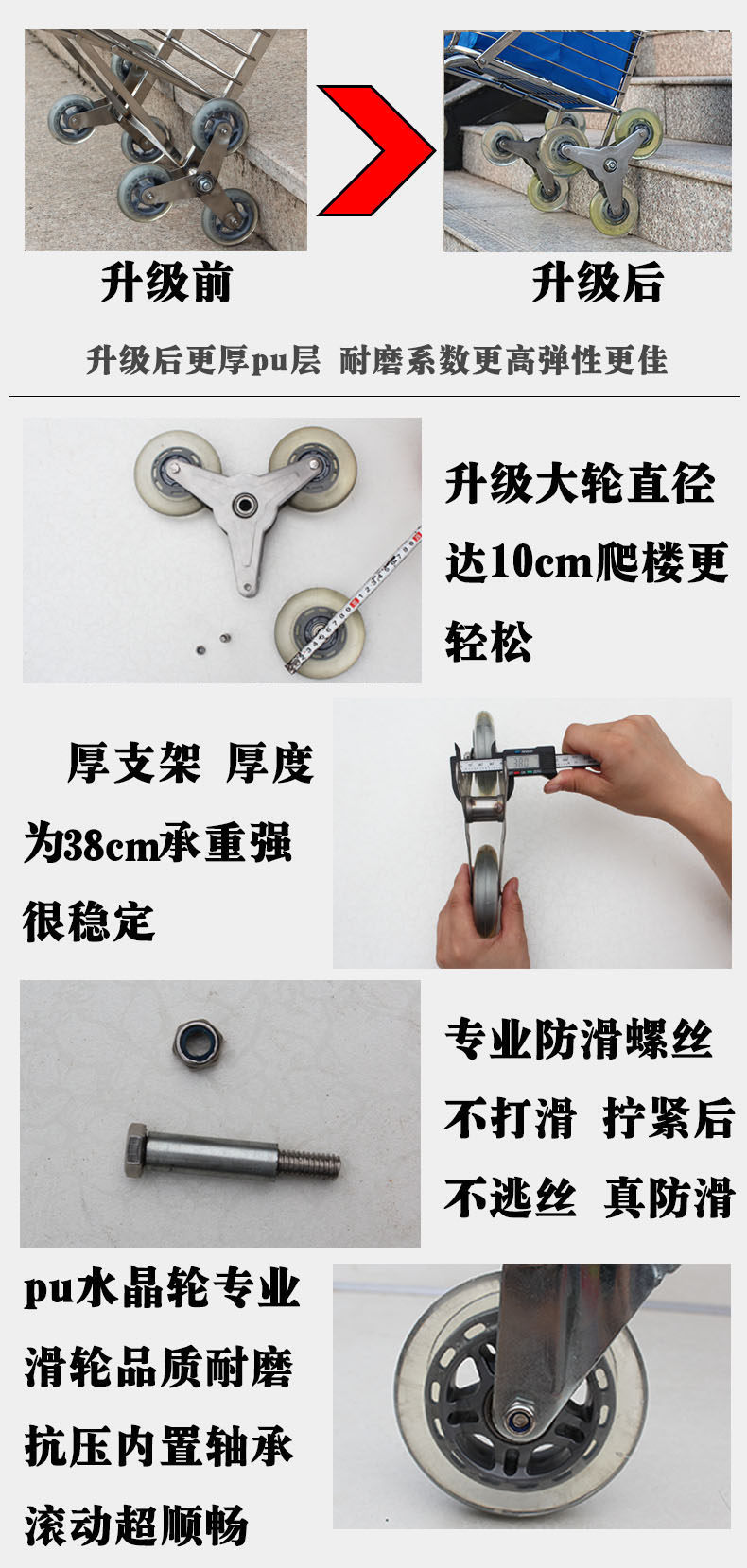 升级前

升级后

升级后更厚pu层 耐磨系数更高弹性更佳

升级大轮直径达10cm爬楼更轻松

厚支架 厚度为38cm承重强很稳定

专业防滑螺丝不打滑 拧紧后不逃丝 真防滑

pu水晶轮专业滑轮品质耐磨抗压内置轴承滚动超顺畅