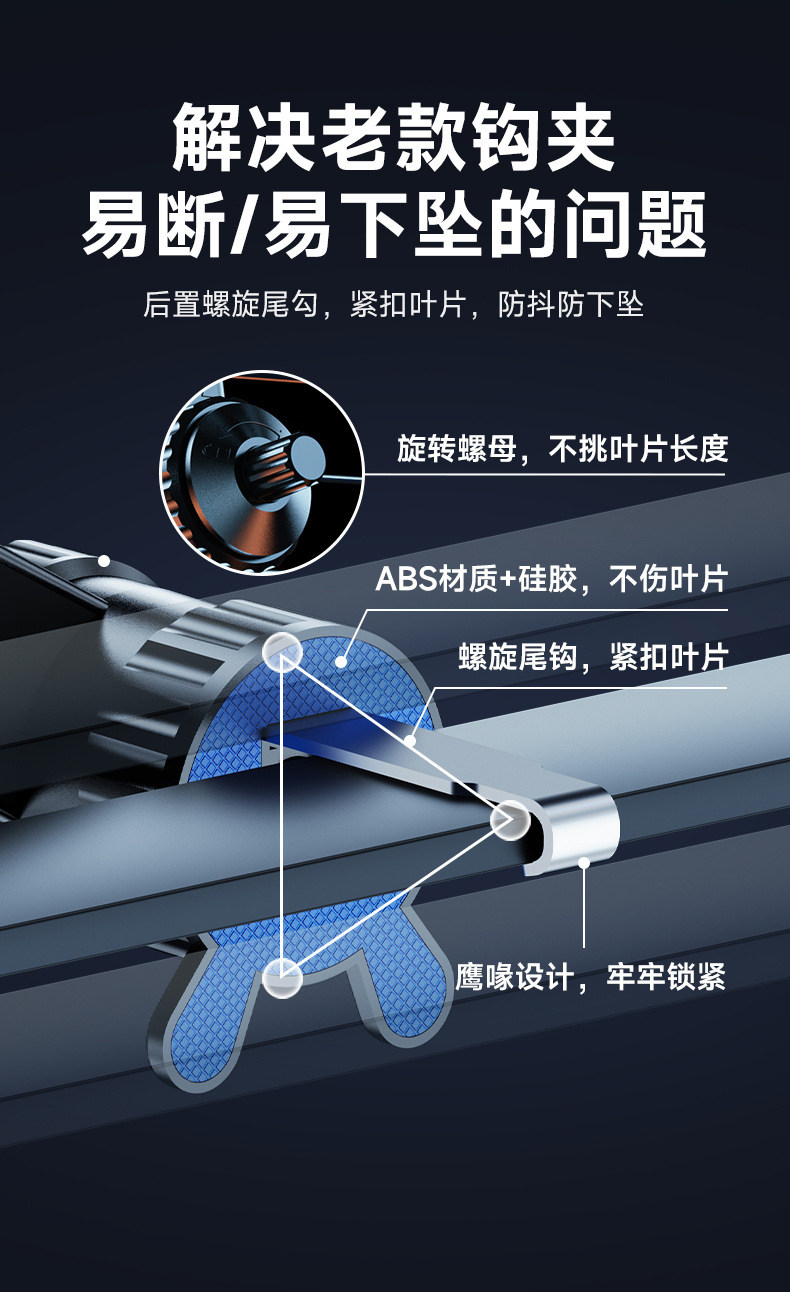 解决老款钩夹
易断/易下坠的问题

后置螺旋尾勾，紧扣叶片，防抖防下坠

旋转螺母，不挑叶片长度

ABS材质+硅胶，不伤叶片

螺旋尾钩，紧扣叶片

鹰喙设计，牢牢锁紧