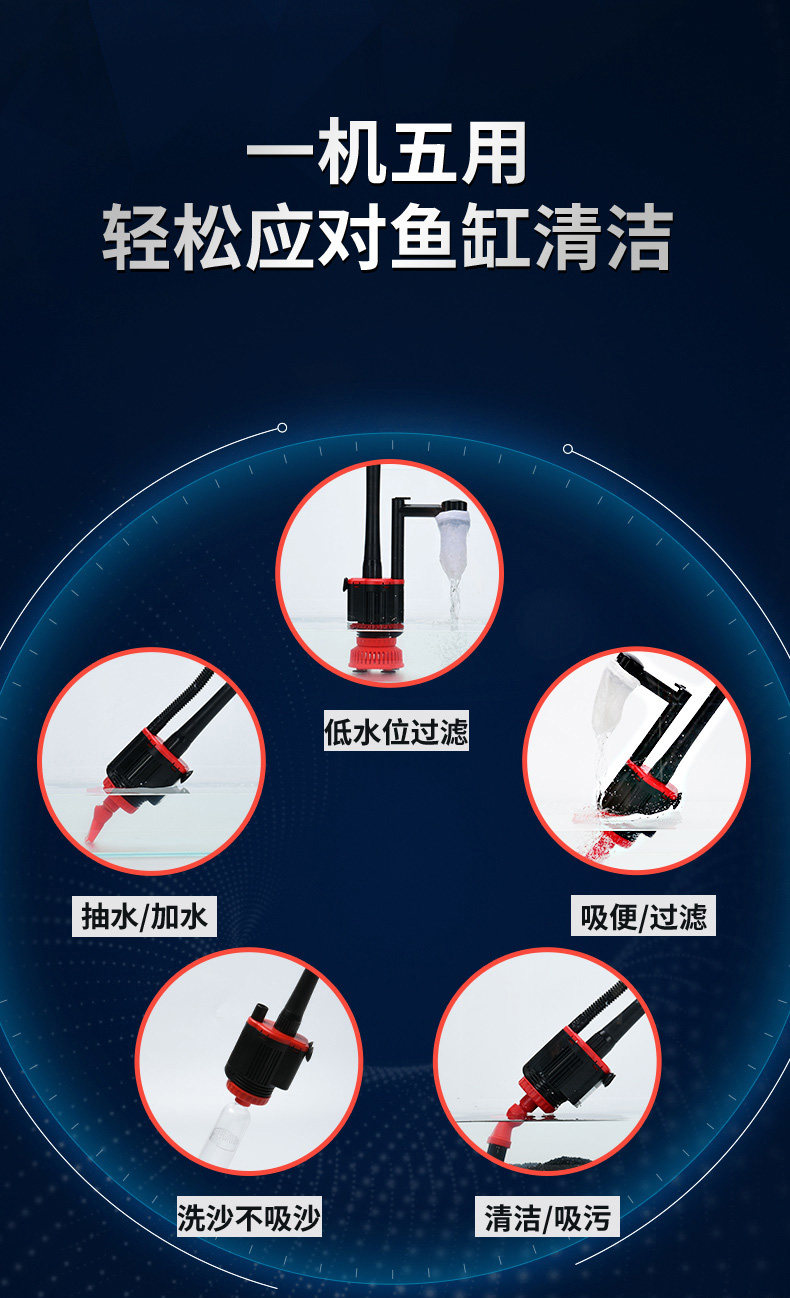 一机五用
轻松应对鱼缸清洁

低水位过滤

抽水/加水

吸便/过滤

洗沙不吸沙

清洁/吸污