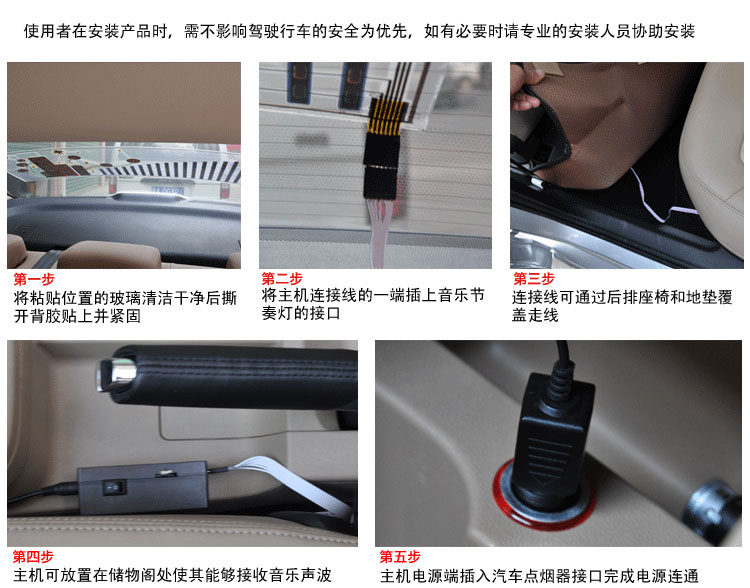 使用者在安装产品时，需不影响驾驶行车的安全为优先，如有必要时请专业的安装人员协助安装

第一步
将粘贴位置的玻璃清洁干净后撕开背胶贴上并紧固

第二步
将主机连接线的一端插上音乐节奏灯的接口

第三步
连接线可通过后排座椅和地垫覆盖走线

第四步
主机可放置在储物阁处使其能够接收音乐声波

第五步
主机电源端插入汽车点烟器接口完成电源连通