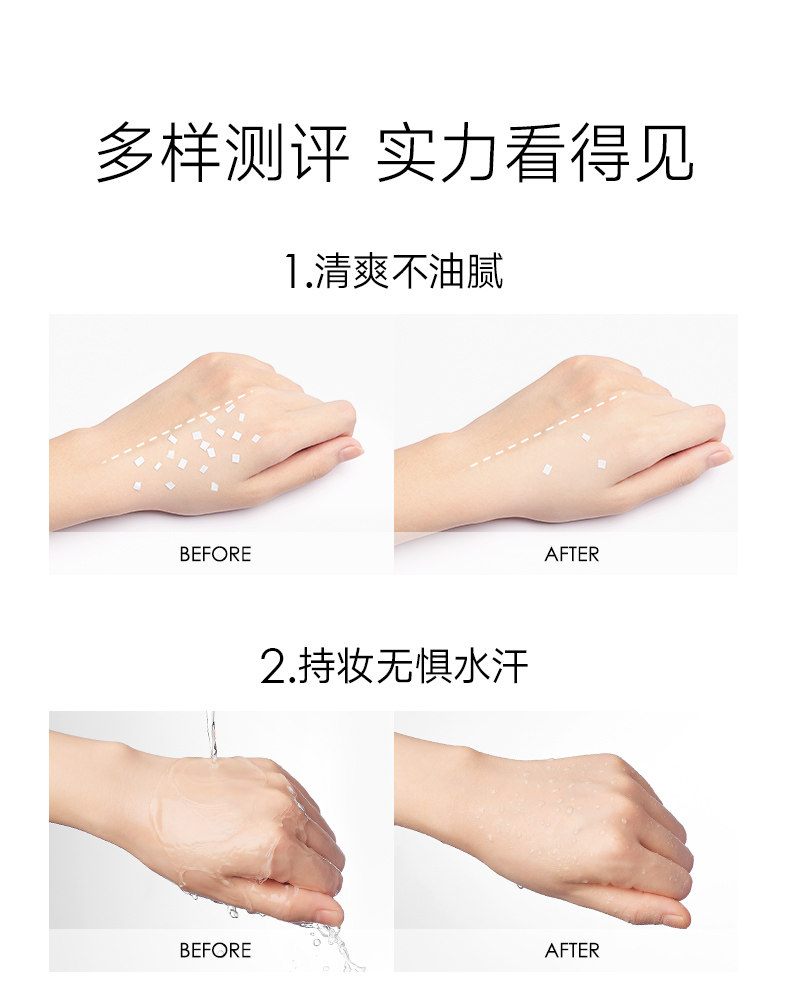 多样测评 实力看得见

1.清爽不油腻

BEFORE

AFTER

2.持妆无惧水汗

BEFORE

AFTER