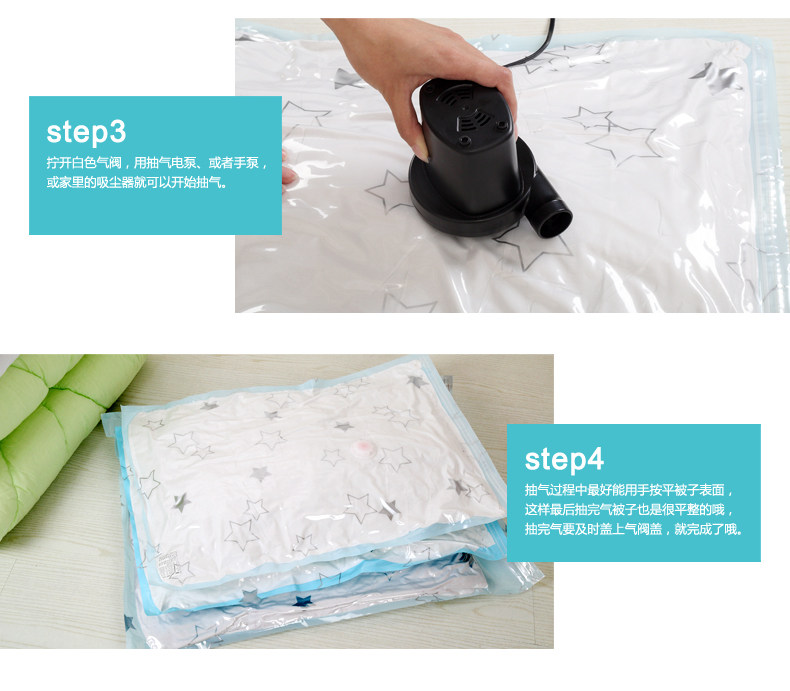 step3

拧开白色气阀，用抽气电泵、或者手泵，或家里的吸尘器就可以开始抽气。

step4

抽气过程中最好能用手按平被子表面，这样最后抽完气被子也是很平整的哦，抽完气要及时盖上气阀盖，就完成了哦。