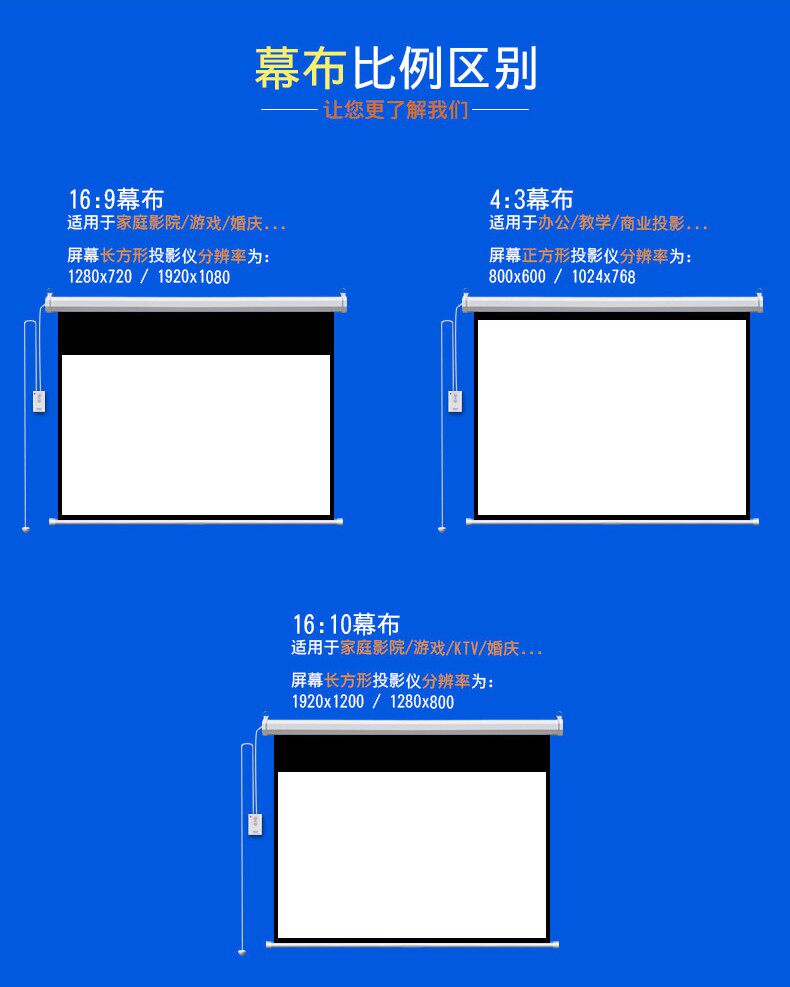 幕布比例区别

让您更了解我们

16:9幕布
适用于家庭影院/游戏/婚庆...

屏幕长方形投影仪分辨率为:
1280x720 / 1920x1080

4:3幕布
适用于办公/教学/商业投影...

屏幕正方形投影仪分辨率为:
800x600 / 1024x768

16:10幕布
适用于家庭影院/游戏/KTV/婚庆...

屏幕长方形投影仪分辨率为:
1920x1200 / 1280x800