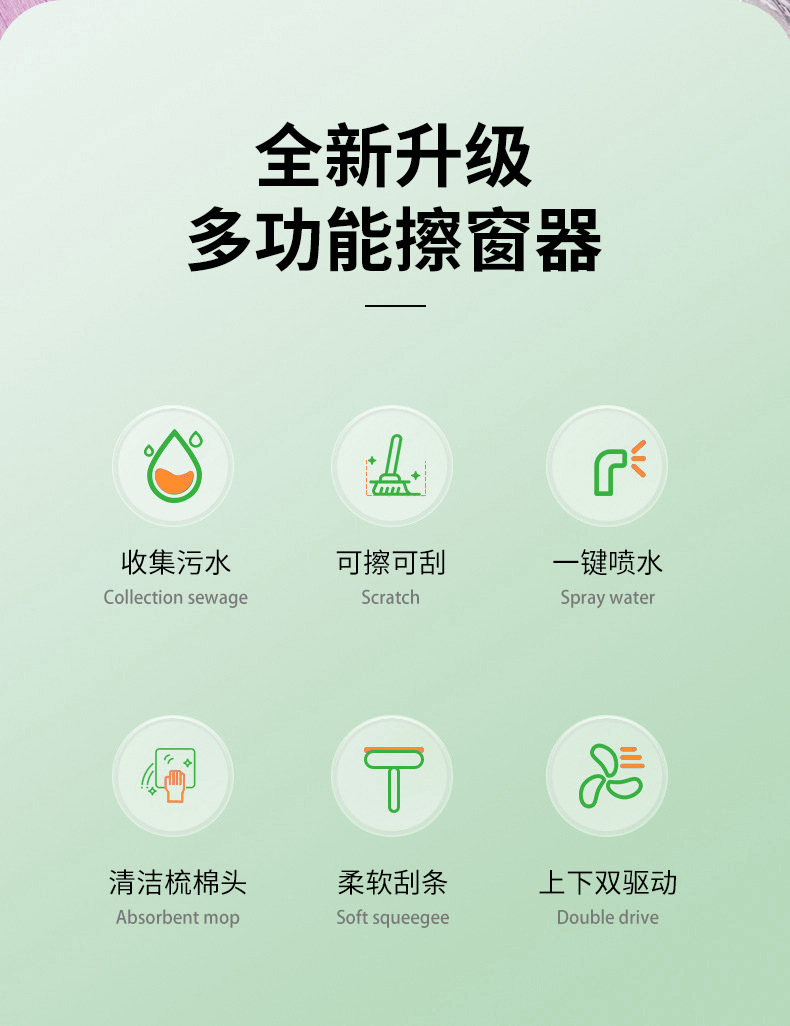 全新升级
多功能擦窗器

收集污水
Collection sewage

可擦可刮
Scratch

一键喷水
Spray water

清洁梳棉头
Absorbent mop

柔软刮条
Soft squeegee

上下双驱动
Double drive