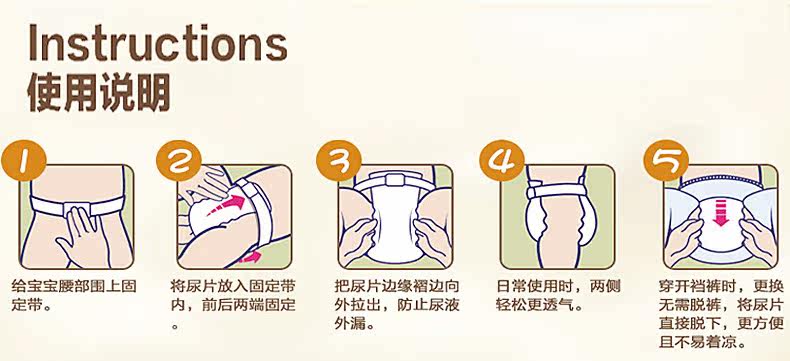 Instructions
使用说明

1
给宝宝腰部围上固定带。

2
将尿片放入固定带内，前后两端固定。

3
把尿片边缘褶边向外拉出，防止尿液外漏。

4
日常使用时，两侧轻松更透气。

5
穿开裆裤时，更换无需脱裤，将尿片直接脱下，更方便且不易着凉。