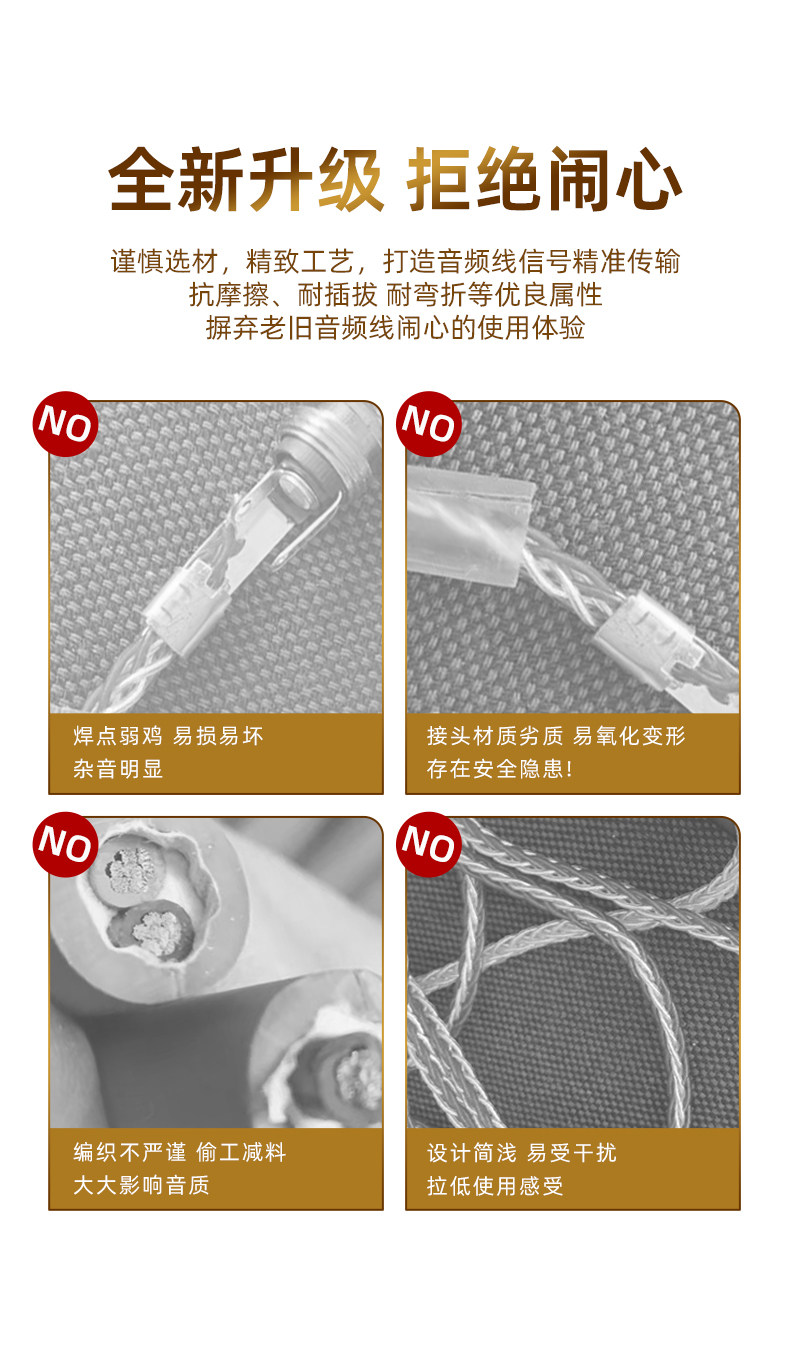 全新升级 拒绝闹心

谨慎选材，精致工艺，打造音频线信号精准传输
抗摩擦、耐插拔 耐弯折等优良属性
摒弃老旧音频线闹心的使用体验

NO

焊点弱鸡 易损易坏
杂音明显

NO

接头材质劣质 易氧化变形
存在安全隐患!

NO

编织不严谨 偷工减料
大大影响音质

NO

设计简浅 易受干扰
拉低使用感受