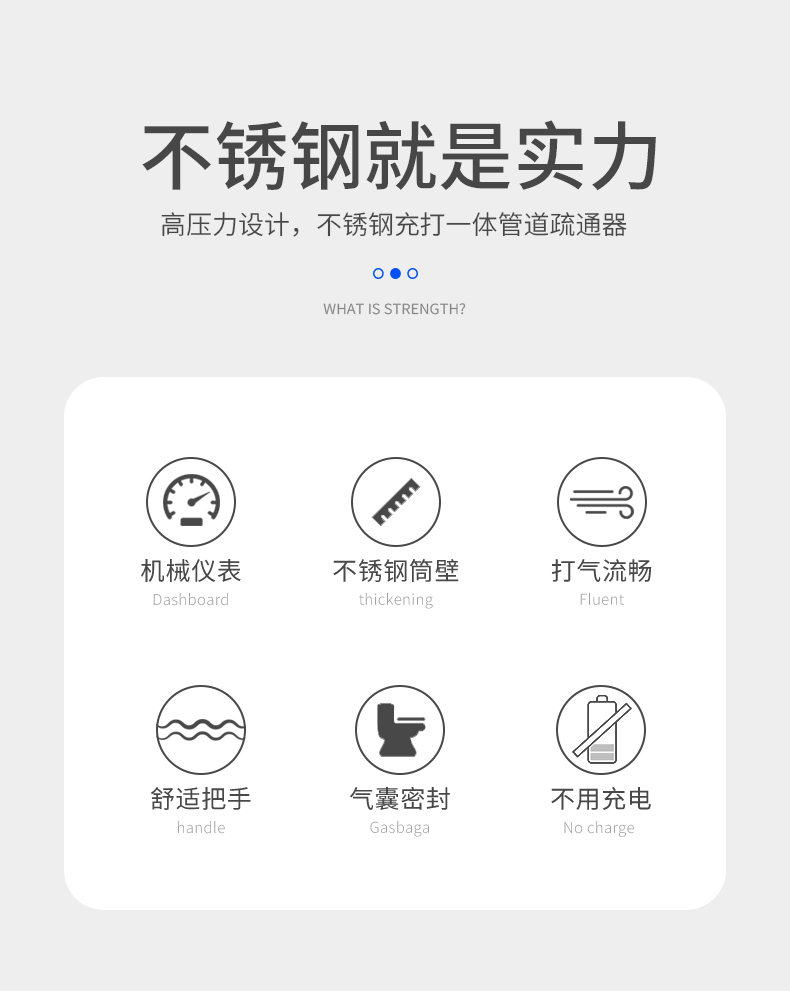 不锈钢就是实力

高压力设计，不锈钢充打一体管道疏通器

WHAT IS STRENGTH?

机械仪表
Dashboard

不锈钢筒壁
thickening

打气流畅
Fluent

舒适把手
handle

气囊密封
Gasbaga

不用充电
No charge