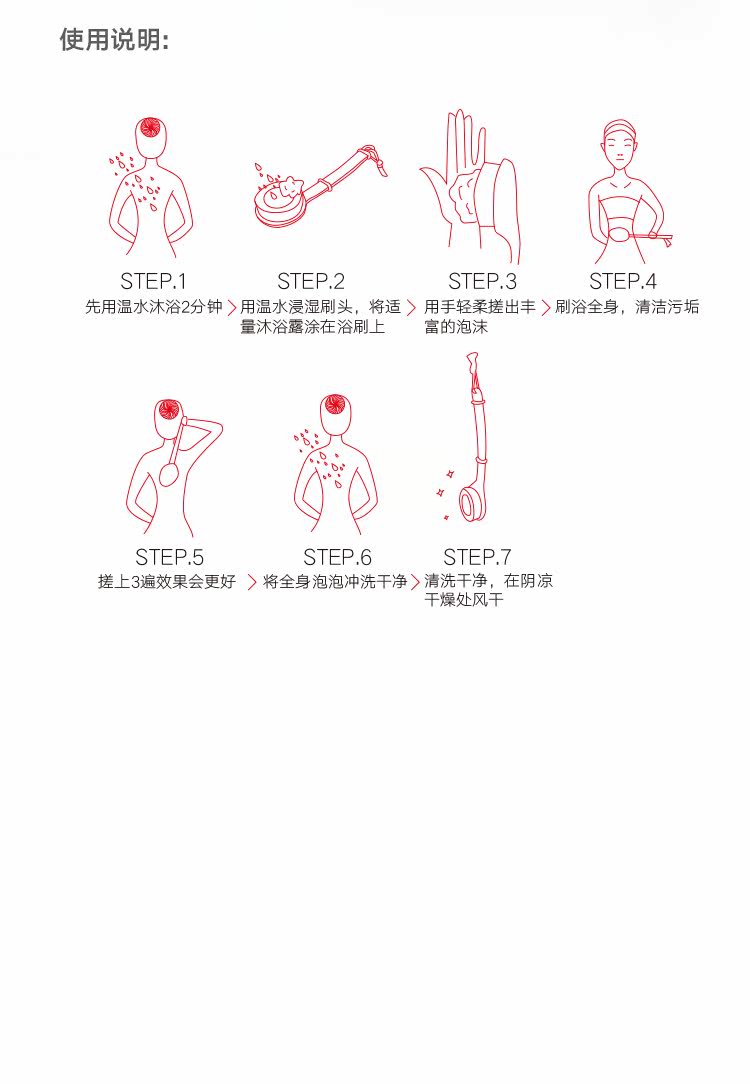 使用说明:

STEP.1
先用温水沐浴2分钟

STEP.2
用温水浸湿刷头，将适量沐浴露涂在浴刷上

STEP.3
用手轻柔搓出丰富的泡沫

STEP.4
刷浴全身，清洁污垢

STEP.5
搓上3遍效果会更好

STEP.6
将全身泡泡冲洗干净

STEP.7
清洗干净，在阴凉干燥处风干