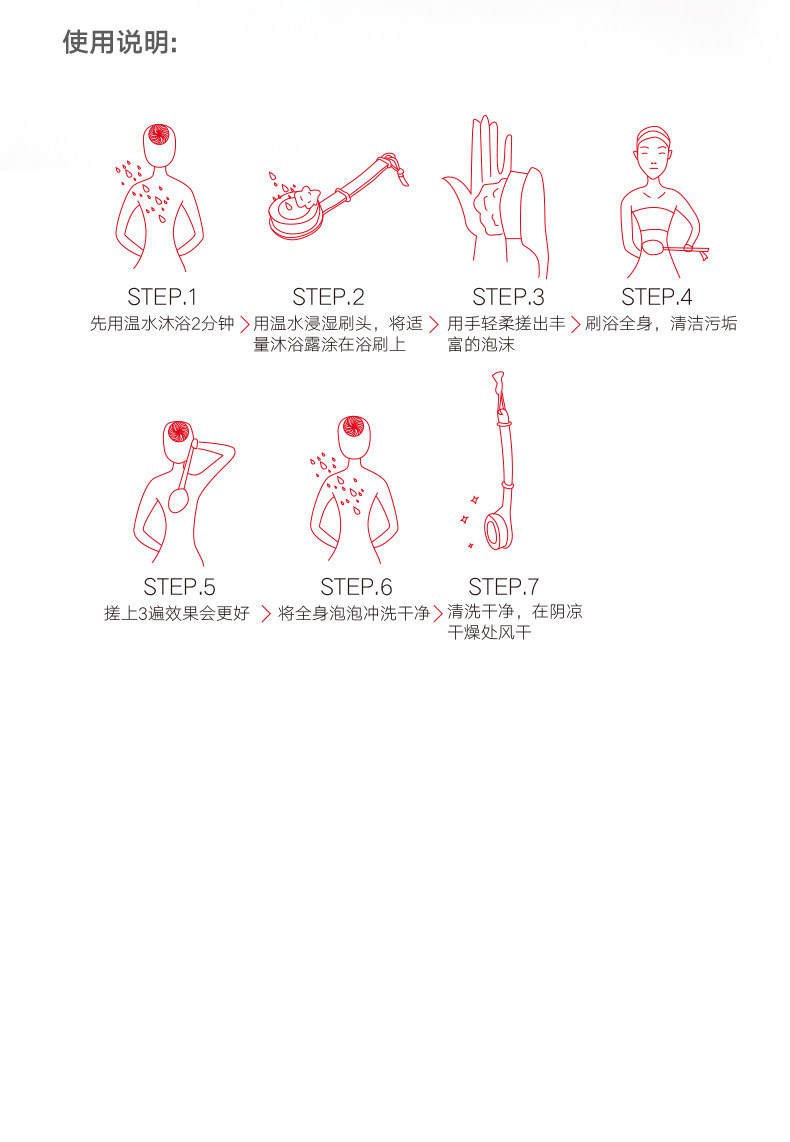 使用说明:

STEP.1
先用温水沐浴2分钟

STEP.2
用温水浸湿刷头，将适量沐浴露涂在浴刷上

STEP.3
用手轻柔搓出丰富的泡沫

STEP.4
刷浴全身，清洁污垢

STEP.5
搓上3遍效果会更好

STEP.6
将全身泡泡冲洗干净

STEP.7
清洗干净，在阴凉干燥处风干