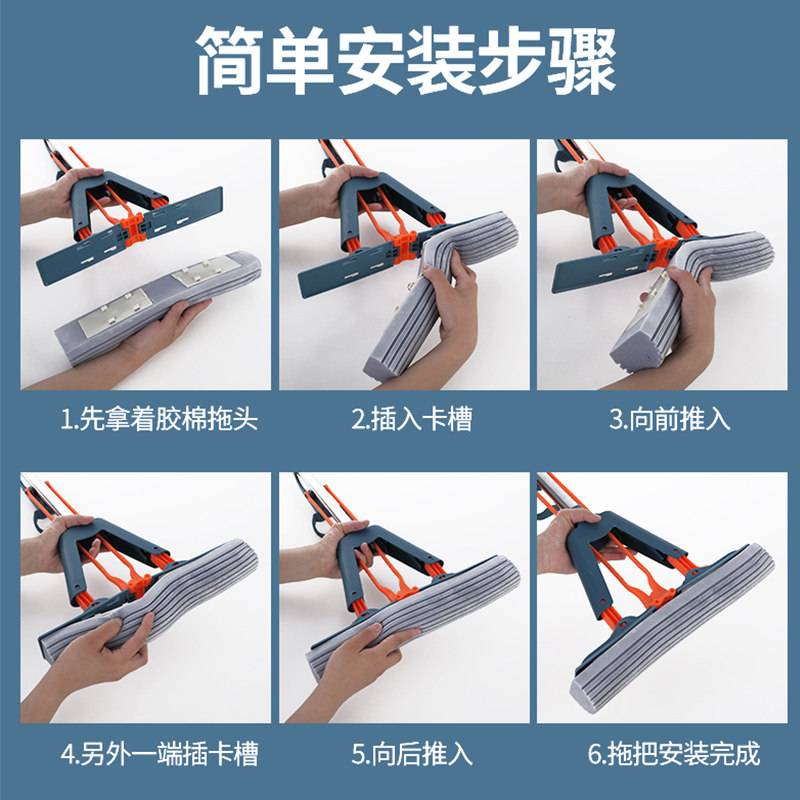 简单安装步骤

1.先拿着胶棉拖头

2.插入卡槽

3.向前推入

4.另外一端插卡槽

5.向后推入

6.拖把安装完成