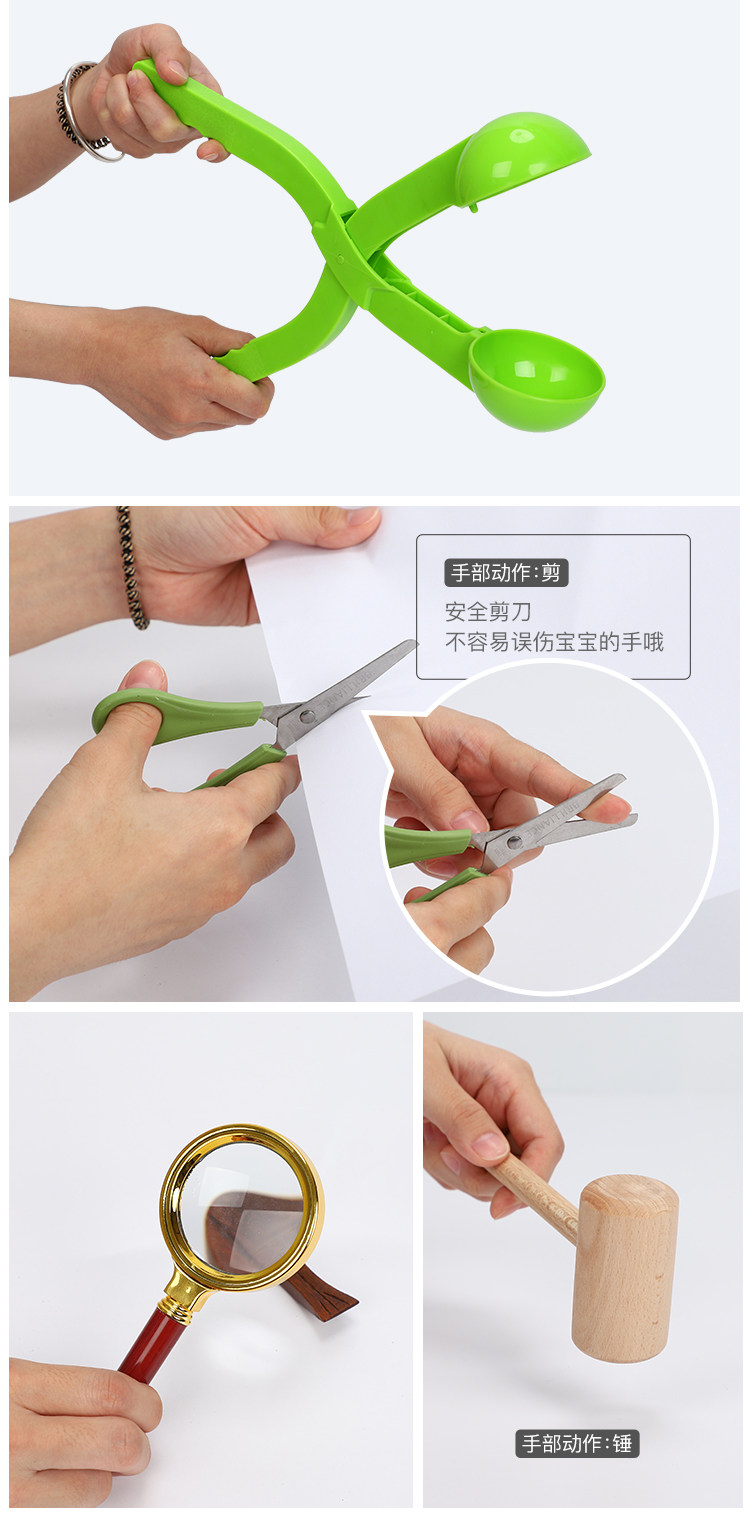 手部动作:剪

安全剪刀
不容易误伤宝宝的手哦

手部动作:锤