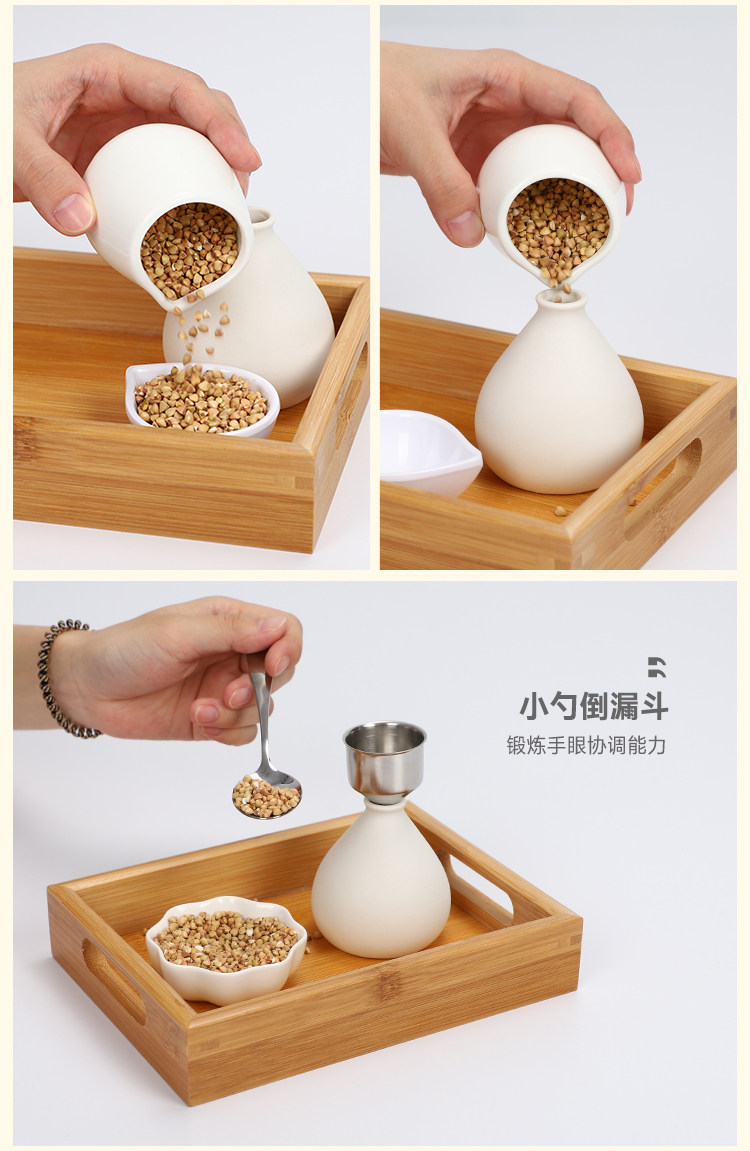 小勺倒漏斗
锻炼手眼协调能力