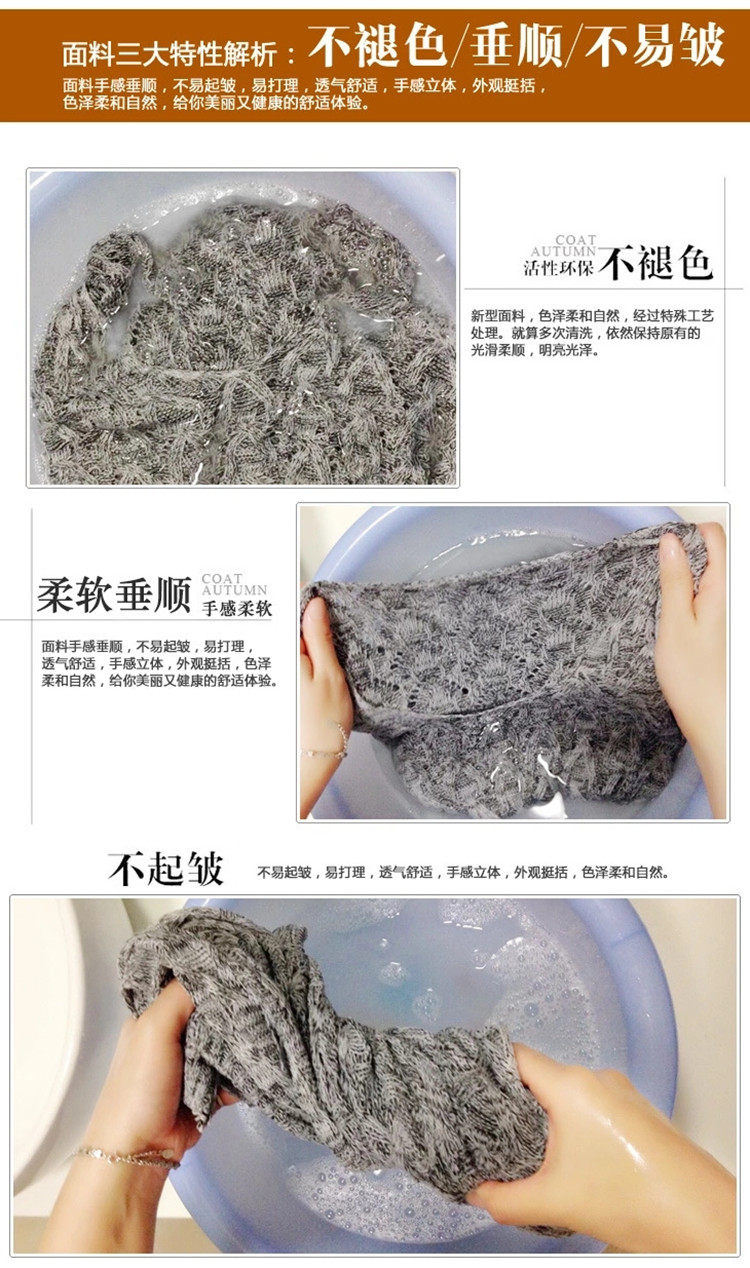 面料三大特性解析：不褪色/垂顺/不易皱

面料手感垂顺，不易起皱，易打理，透气舒适，手感立体，外观挺括，色泽柔和自然，给你美丽又健康的舒适体验。

COAT AUTUMN

活性环保 不褪色

新型面料，色泽柔和自然，经过特殊工艺处理。就算多次清洗，依然保持原有的光滑柔顺，明亮光泽。

柔软垂顺 COAT AUTUMN 手感柔软

面料手感垂顺，不易起皱，易打理，透气舒适，手感立体，外观挺括，色泽柔和自然，给你美丽又健康的舒适体验。

不起皱 不易起皱，易打理，透气舒适，手感立体，外观挺括，色泽柔和自然。