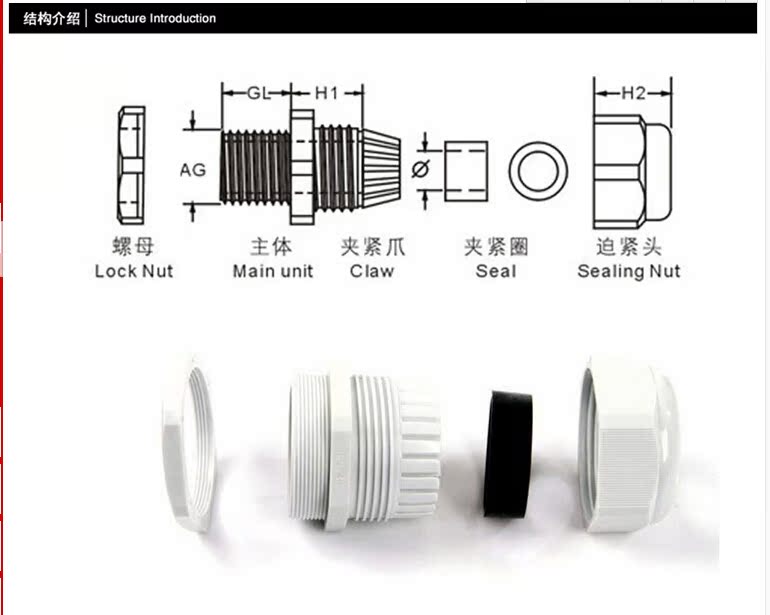 结构介绍 | Structure Introduction

GL H1 H2

AG

Ø

螺母
Lock Nut

主体
Main unit

夹紧爪
Claw

夹紧圈
Seal

迫紧头
Sealing Nut