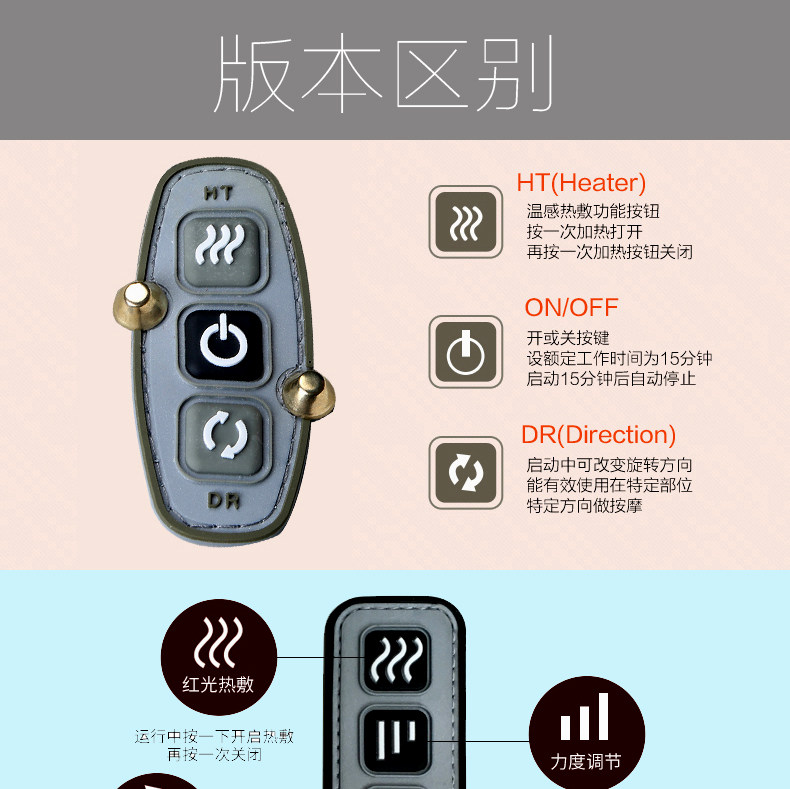 版本区别

HT

DR

HT(Heater)
温感热敷功能按钮
按一次加热打开
再按一次加热按钮关闭

ON/OFF
开或关按键
设额定工作时间为15分钟
启动15分钟后自动停止

DR(Direction)
启动中可改变旋转方向
能有效使用在特定部位
特定方向做按摩

红光热敷
运行中按一下开启热敷
再按一次关闭

力度调节