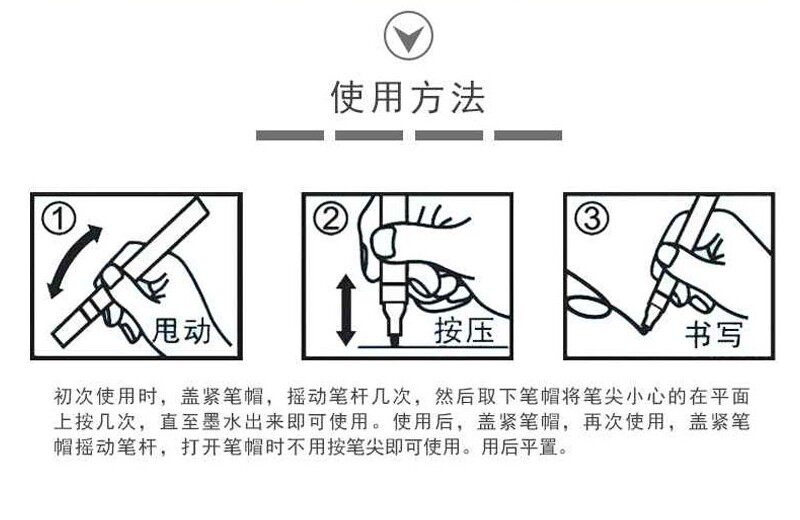 使用方法

①
甩动

②
按压

③
书写

初次使用时，盖紧笔帽，摇动笔杆几次，然后取下笔帽将笔尖小心的在平面上按几次，直至墨水出来即可使用。使用后，盖紧笔帽，再次使用，盖紧笔帽摇动笔杆，打开笔帽时不用按笔尖即可使用。用后平置。