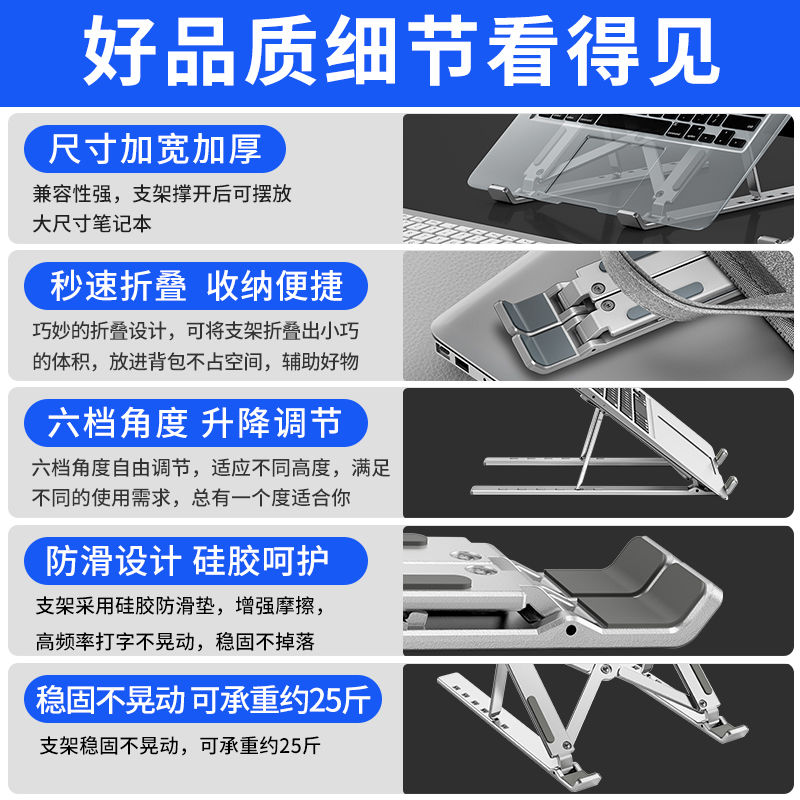 好品质细节看得见

尺寸加宽加厚

兼容性强，支架撑开后可摆放大尺寸笔记本

秒速折叠 收纳便捷

巧妙的折叠设计，可将支架折叠出小巧的体积，放进背包不占空间，辅助好物

六档角度 升降调节

六档角度自由调节，适应不同高度，满足不同的使用需求，总有一个度适合你

防滑设计 硅胶呵护

支架采用硅胶防滑垫，增强摩擦，高频率打字不晃动，稳固不掉落

稳固不晃动 可承重约25斤

支架稳固不晃动，可承重约25斤