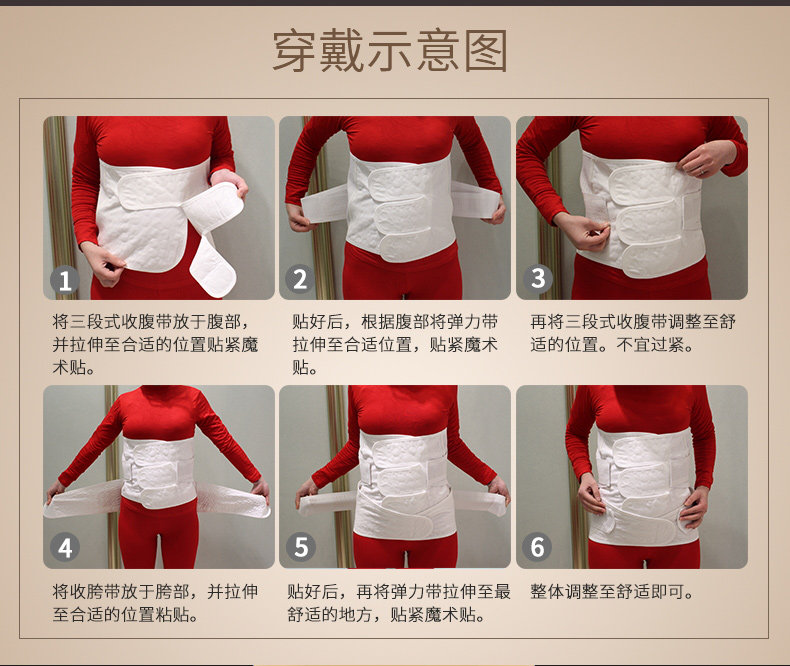 穿戴示意图

1

将三段式收腹带放于腹部，并拉伸至合适的位置贴紧魔术贴。

2

贴好后，根据腹部将弹力带拉伸至合适位置，贴紧魔术贴。

3

再将三段式收腹带调整至舒适的位置。不宜过紧。

4

将收胯带放于胯部，并拉伸至合适的位置粘贴。

5

贴好后，再将弹力带拉伸至最舒适的地方，贴紧魔术贴。

6

整体调整至舒适即可。