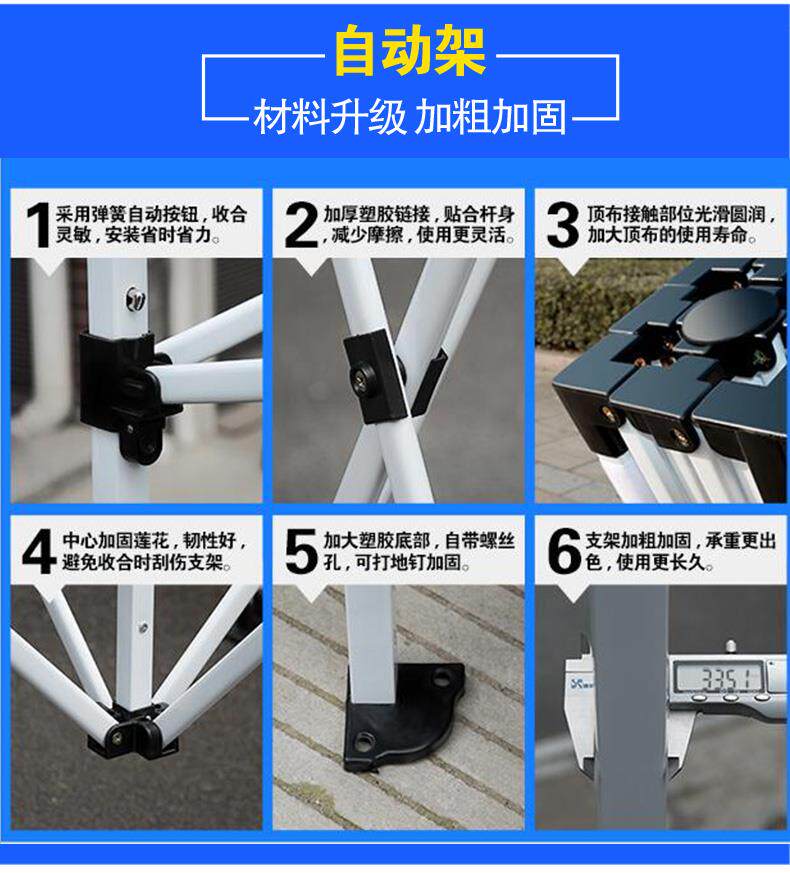 自动架

材料升级 加粗加固

1 采用弹簧自动按钮，收合灵敏，安装省时省力。

2 加厚塑胶链接，贴合杆身，减少摩擦，使用更灵活。

3 顶布接触部位光滑圆润，加大顶布的使用寿命。

4 中心加固莲花，韧性好，避免收合时刮伤支架。

5 加大塑胶底部，自带螺丝孔，可打地钉加固。

6 支架加粗加固，承重更出色，使用更长久。

33.51