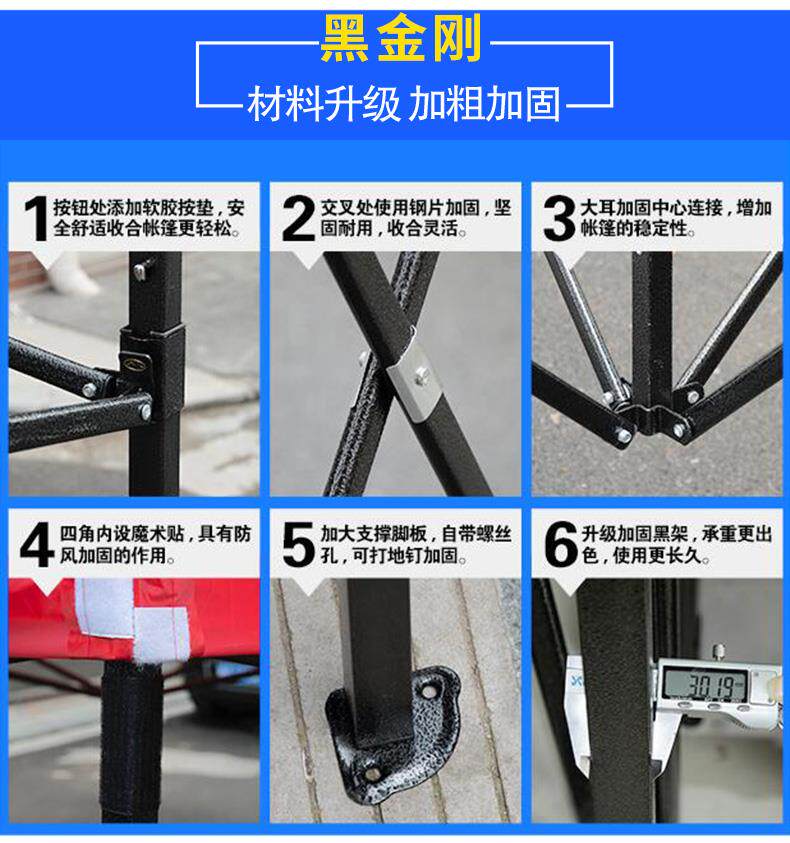 黑金刚

材料升级 加粗加固

1 按钮处添加软胶按垫，安全舒适收合帐篷更轻松。

2 交叉处使用钢片加固，坚固耐用，收合灵活。

3 大耳加固中心连接，增加帐篷的稳定性。

4 四角内设魔术贴，具有防风加固的作用。

5 加大支撑脚板，自带螺丝孔，可打地钉加固。

6 升级加固黑架，承重更出色，使用更长久。

30.19