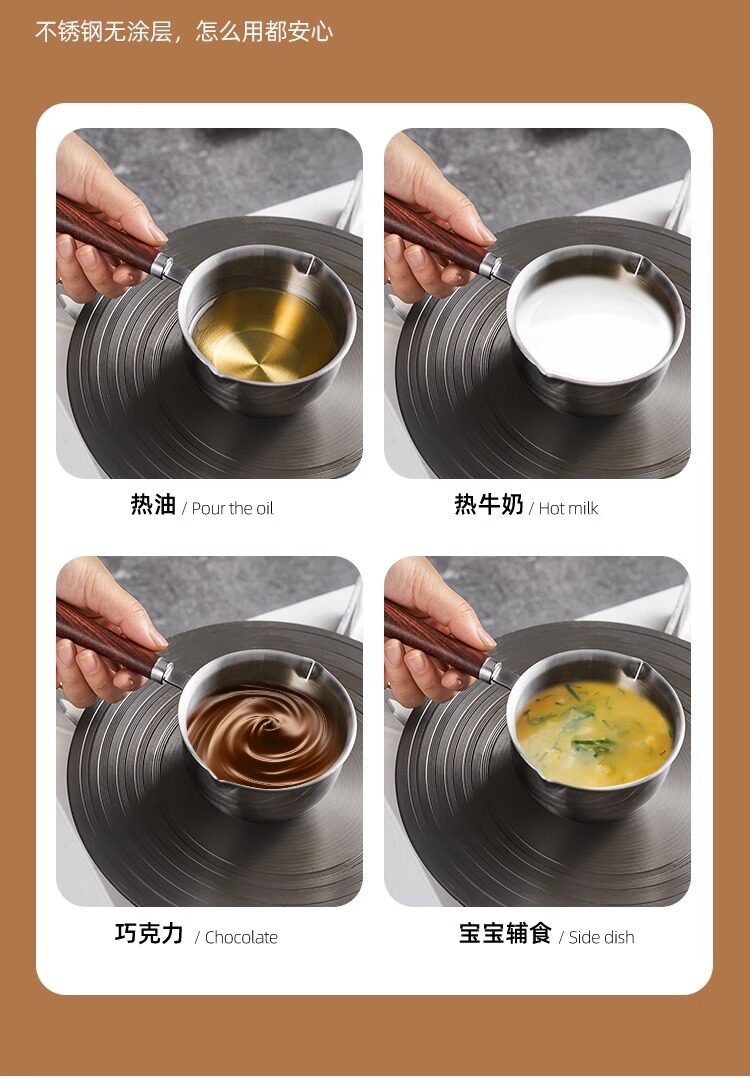 不锈钢无涂层，怎么用都安心

热油 / Pour the oil

热牛奶 / Hot milk

巧克力 / Chocolate

宝宝辅食 / Side dish