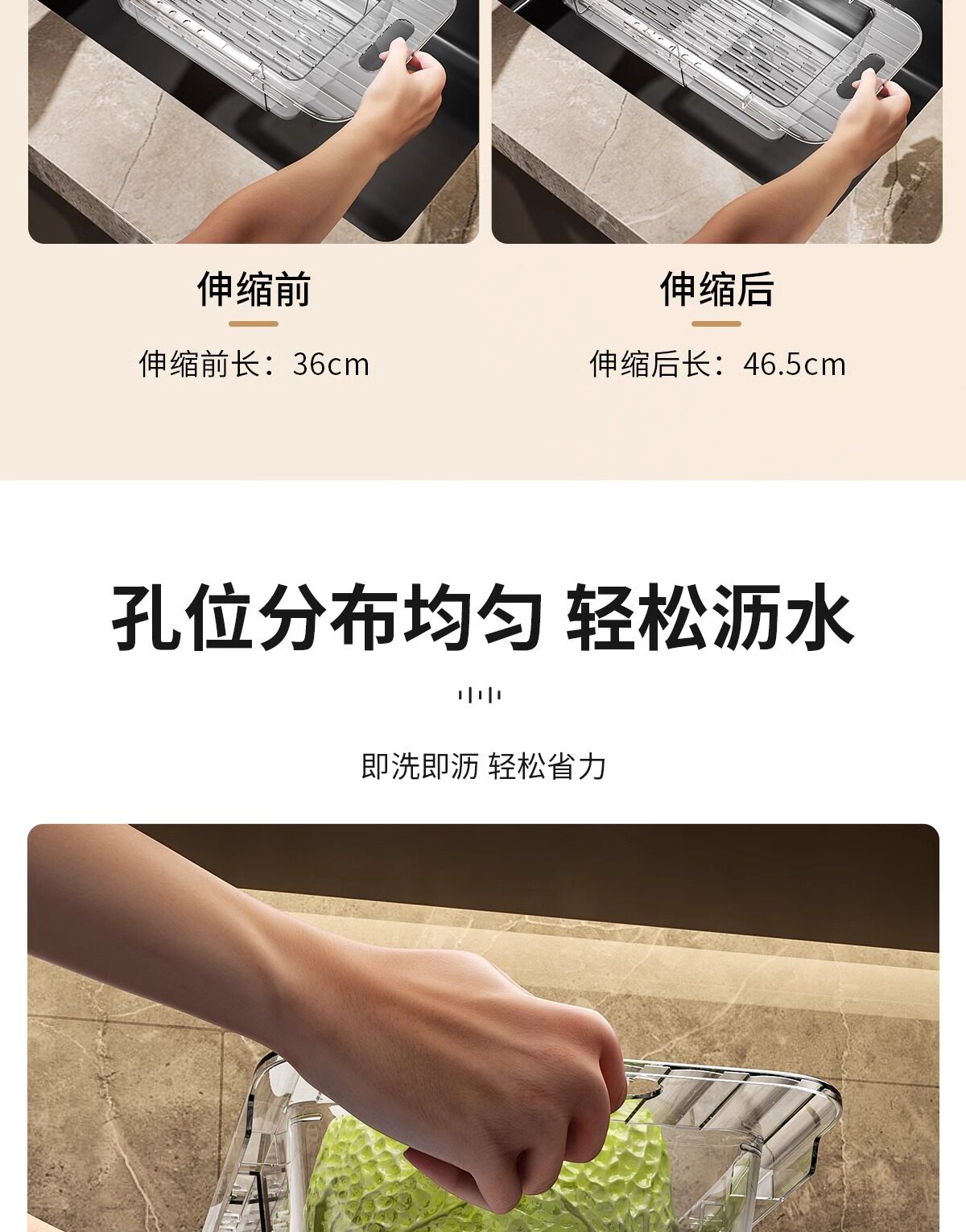 伸缩前

伸缩前长：36cm

伸缩后

伸缩后长：46.5cm

孔位分布均匀 轻松沥水

即洗即沥 轻松省力