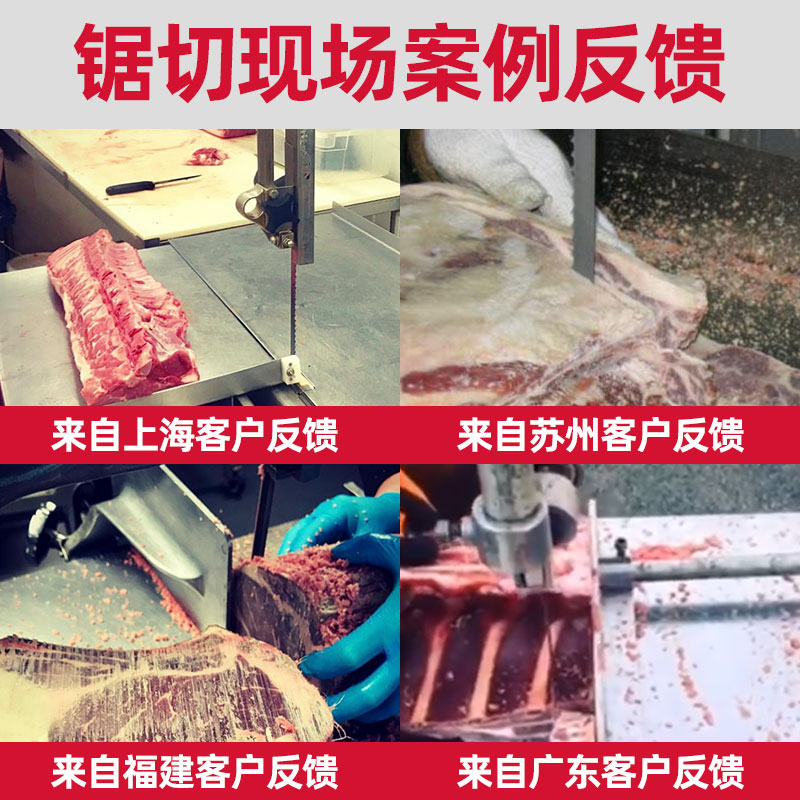 锯切现场案例反馈

来自上海客户反馈

来自苏州客户反馈

来自福建客户反馈

来自广东客户反馈