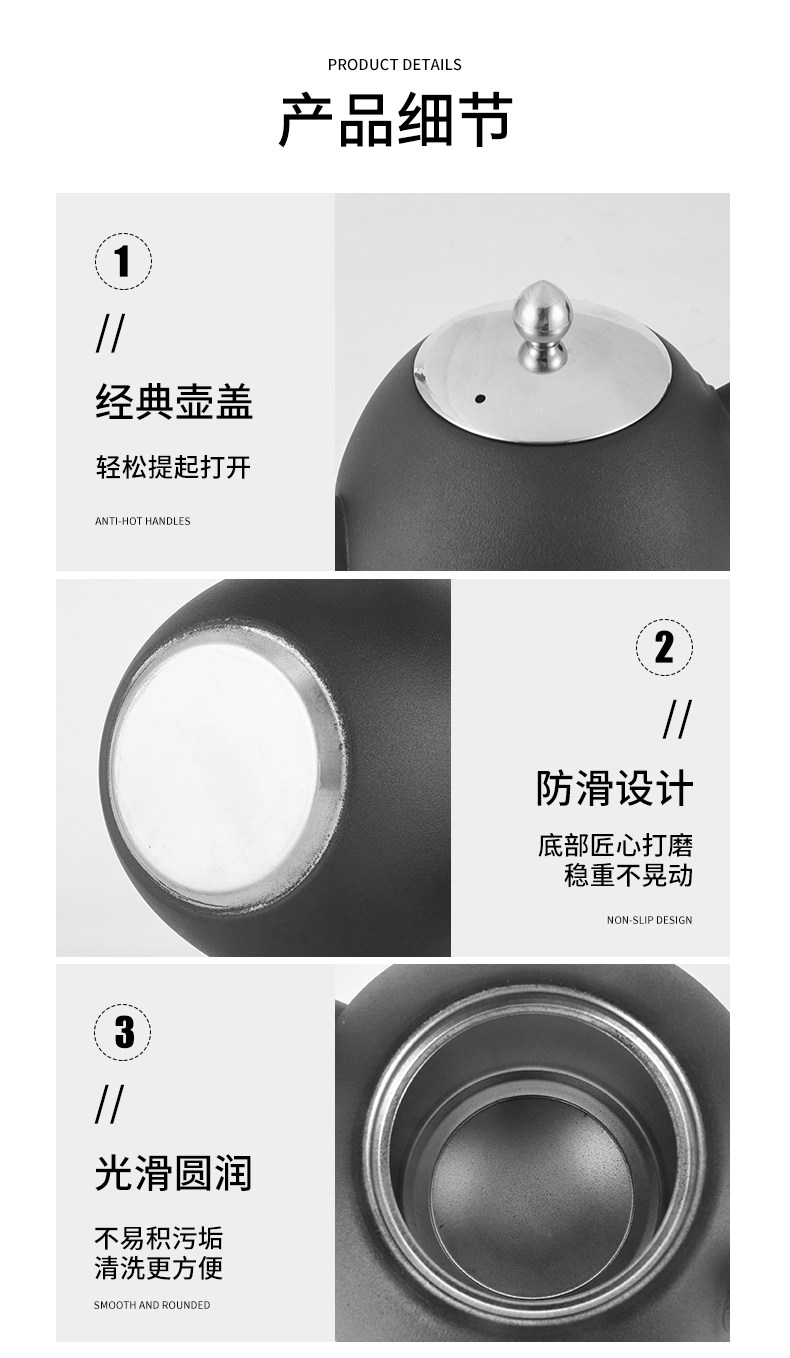 PRODUCT DETAILS

产品细节

1

//

经典壶盖

轻松提起打开

ANTI-HOT HANDLES

2

//

防滑设计

底部匠心打磨
稳重不晃动

NON-SLIP DESIGN

3

//

光滑圆润

不易积污垢
清洗更方便

SMOOTH AND ROUNDED