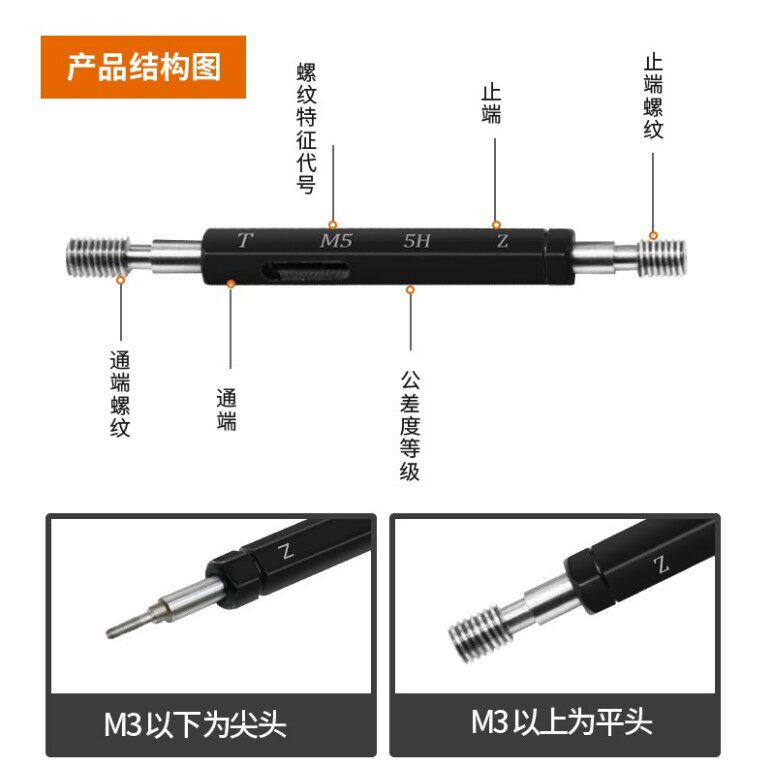 产品结构图

螺纹特征代号

止端

止端螺纹

T M5 5H Z

通端螺纹

通端

公差度等级

Z

M3 以下为尖头

Z

M3 以上为平头