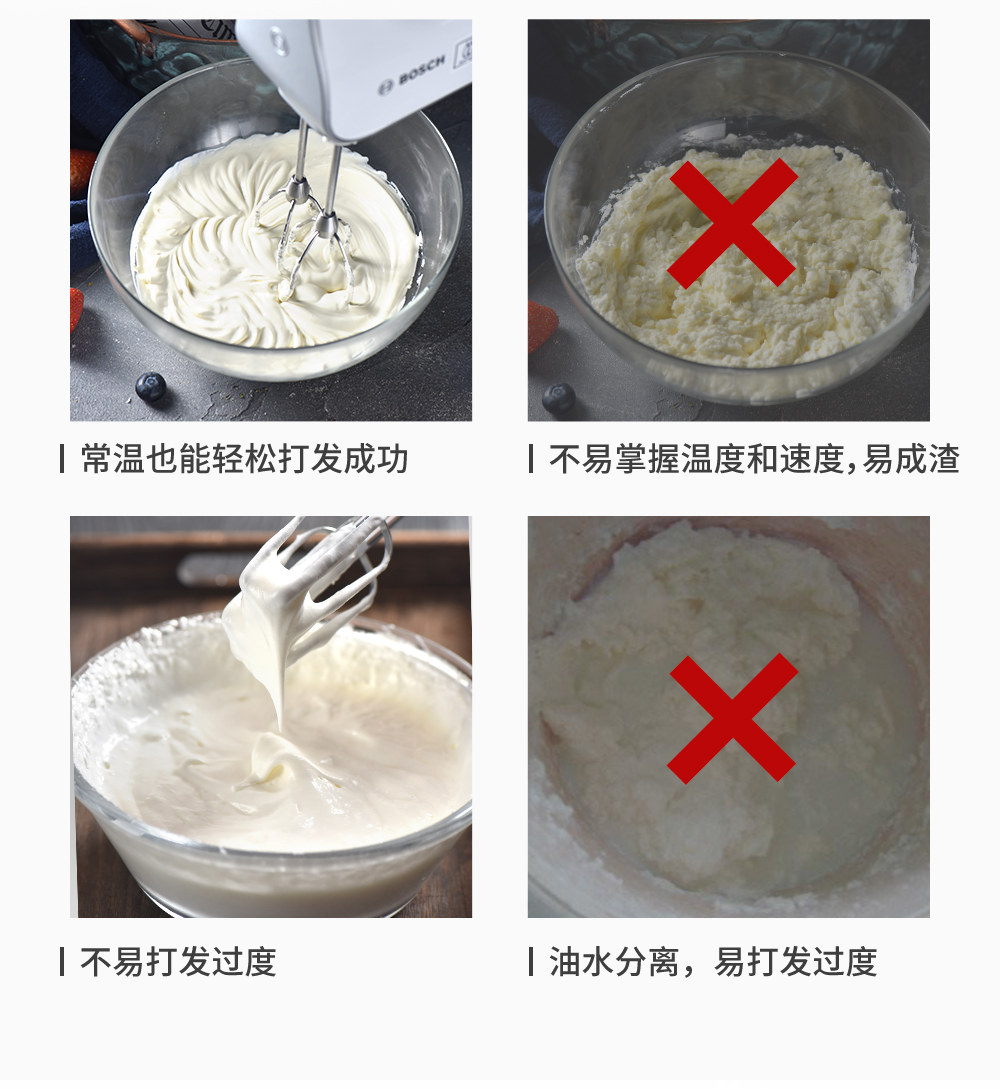 BOSCH

常温也能轻松打发成功

不易掌握温度和速度,易成渣

不易打发过度

油水分离，易打发过度