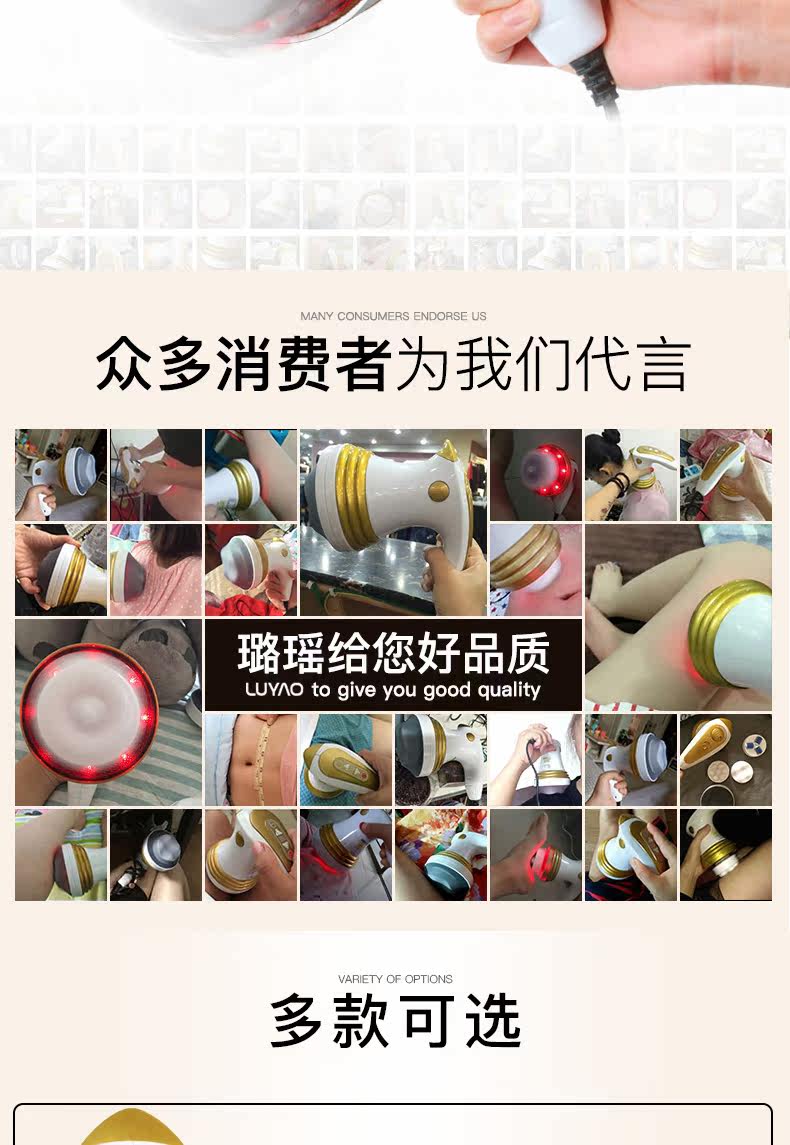 MANY CONSUMERS ENDORSE US

众多消费者为我们代言

璐瑶给您好品质
LUYAO to give you good quality

VARIETY OF OPTIONS

多款可选