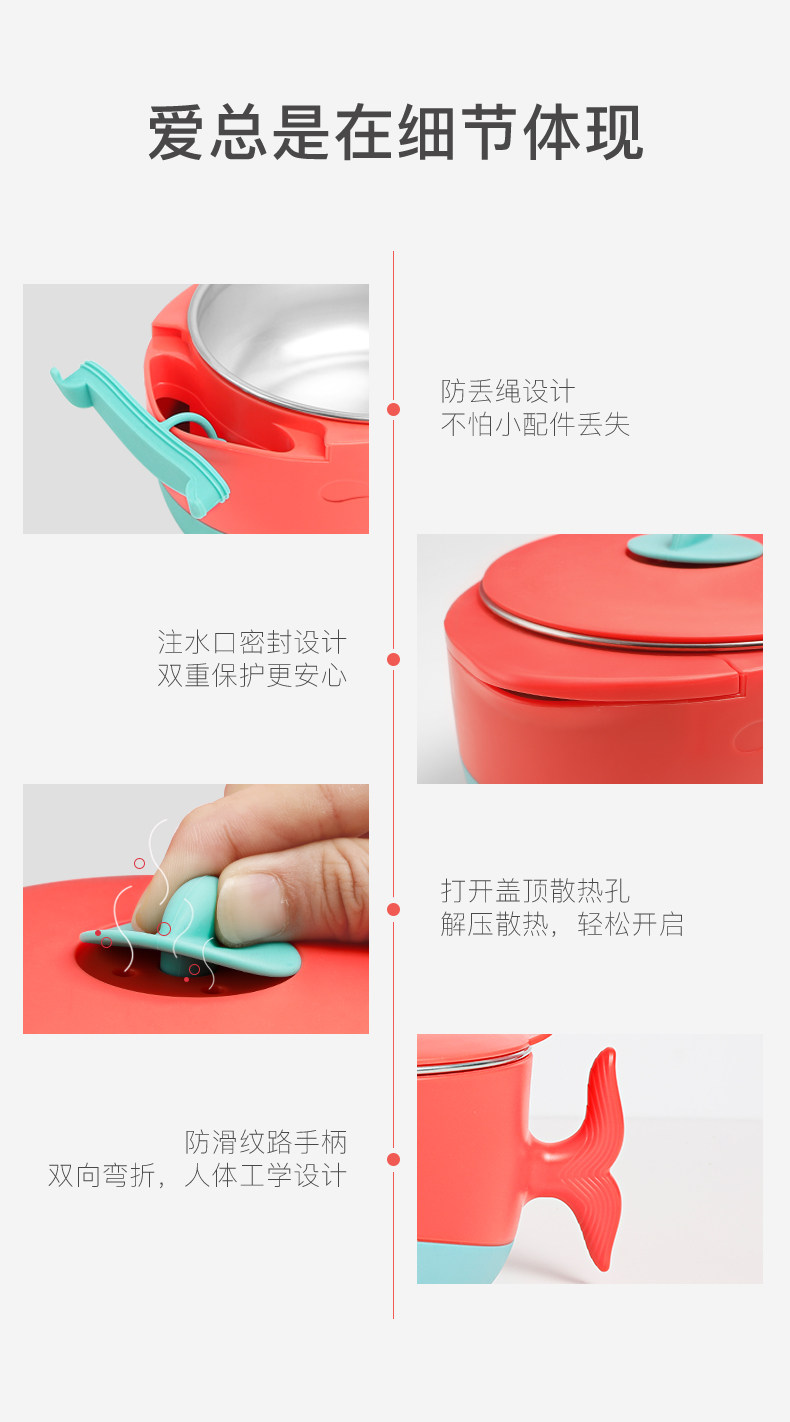 爱总是在细节体现

防丢绳设计
不怕小配件丢失

注水口密封设计
双重保护更安心

打开盖顶散热孔
解压散热，轻松开启

防滑纹路手柄
双向弯折，人体工学设计