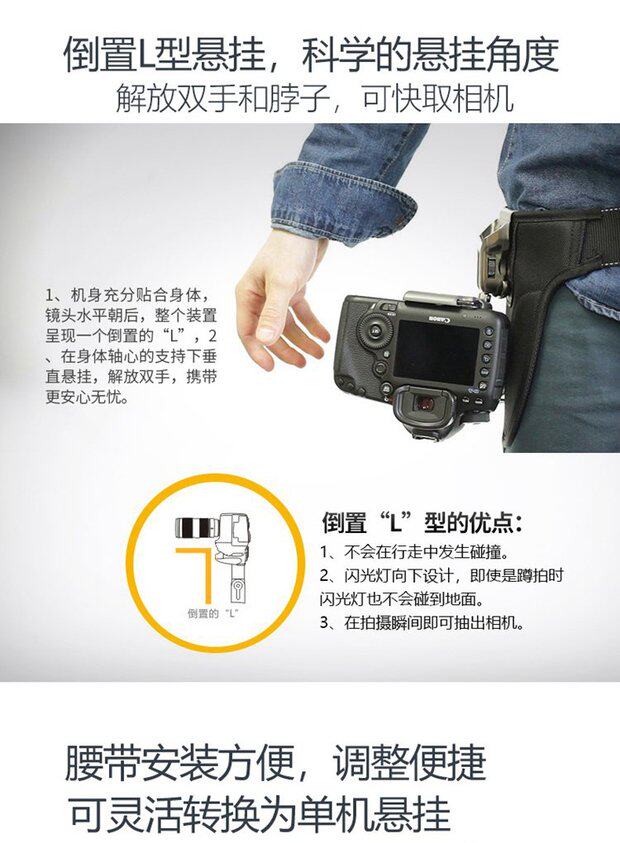 倒置L型悬挂，科学的悬挂角度
解放双手和脖子，可快取相机

1、机身充分贴合身体，镜头水平朝后，整个装置呈现一个倒置的“L”，2、在身体轴心的支持下垂直悬挂，解放双手，携带更安心无忧。

Canon

倒置的“L”

倒置“L”型的优点：
1、不会在行走中发生碰撞。
2、闪光灯向下设计，即使是蹲拍时闪光灯也不会碰到地面。
3、在拍摄瞬间即可抽出相机。

腰带安装方便，调整便捷
可灵活转换为单机悬挂