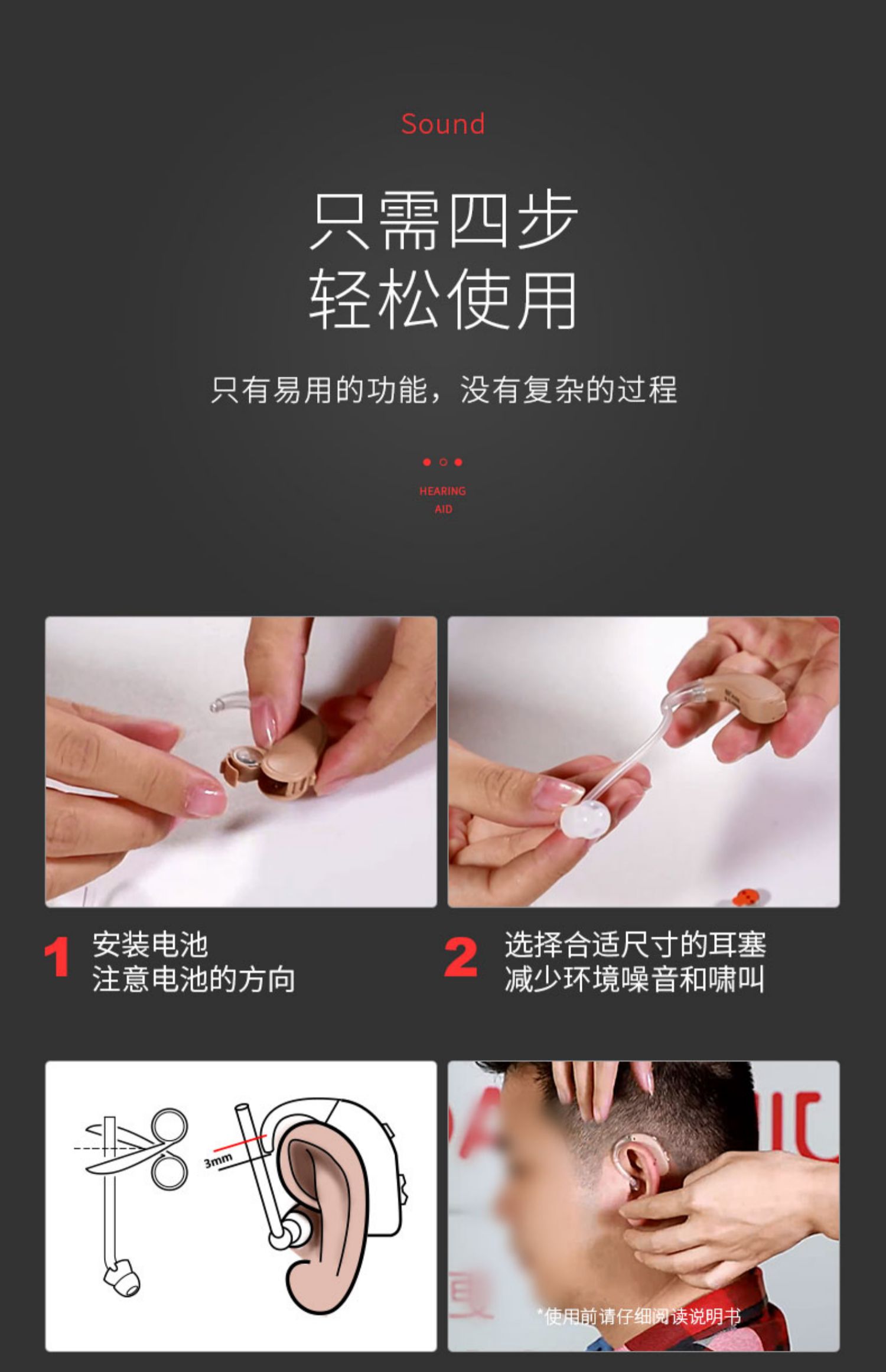 Sound

只需四步
轻松使用

只有易用的功能，没有复杂的过程

HEARING
AID

1 安装电池
注意电池的方向

2 选择合适尺寸的耳塞
减少环境噪音和啸叫

3mm

*使用前请仔细阅读说明书