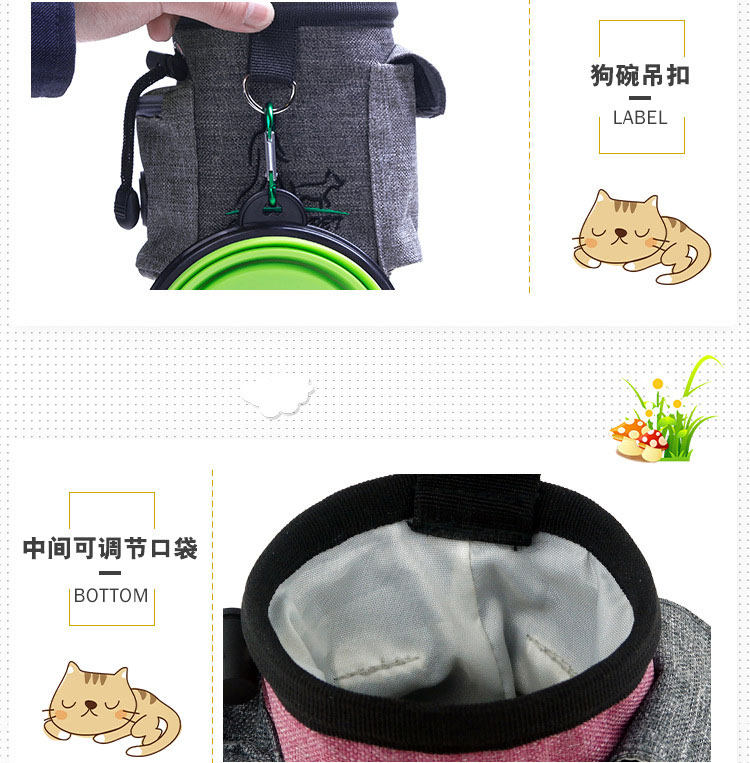 狗碗吊扣
LABEL

中间可调节口袋
BOTTOM