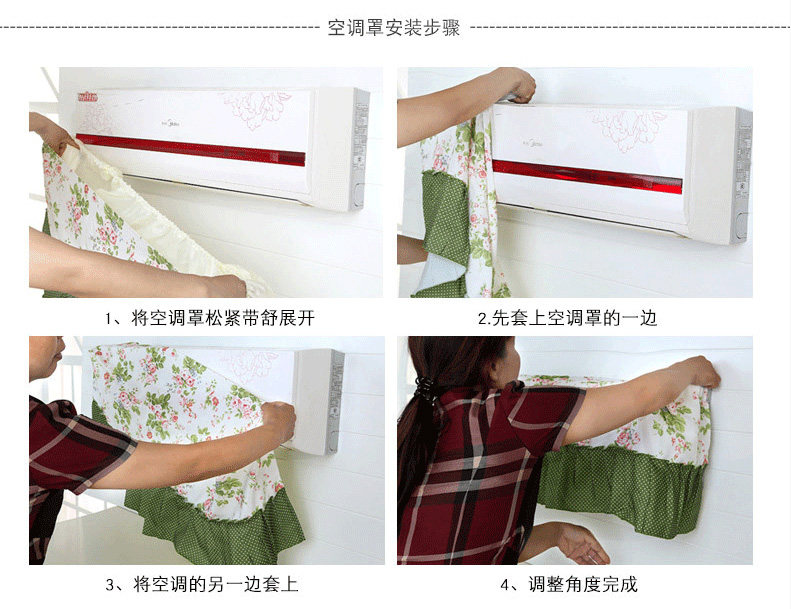 空调罩安装步骤

1、将空调罩松紧带舒展开

2.先套上空调罩的一边

3、将空调的另一边套上

4、调整角度完成