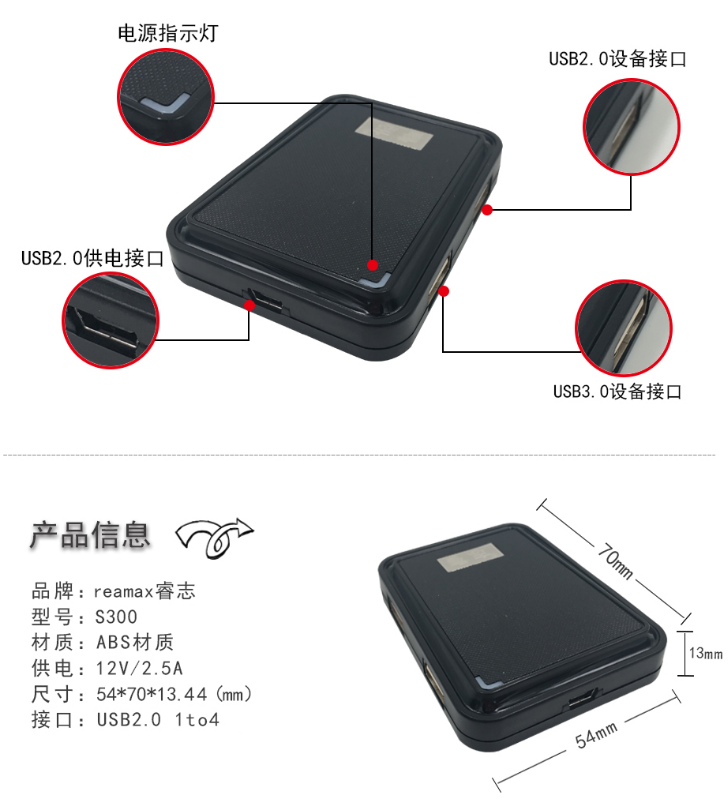 电源指示灯

USB2.0设备接口

USB2.0供电接口

USB3.0设备接口

产品信息

品牌：reamax睿志
型号：S300
材质：ABS材质
供电：12V/2.5A
尺寸：54*70*13.44（mm）
接口：USB2.0 1to4

70mm

13mm

54mm