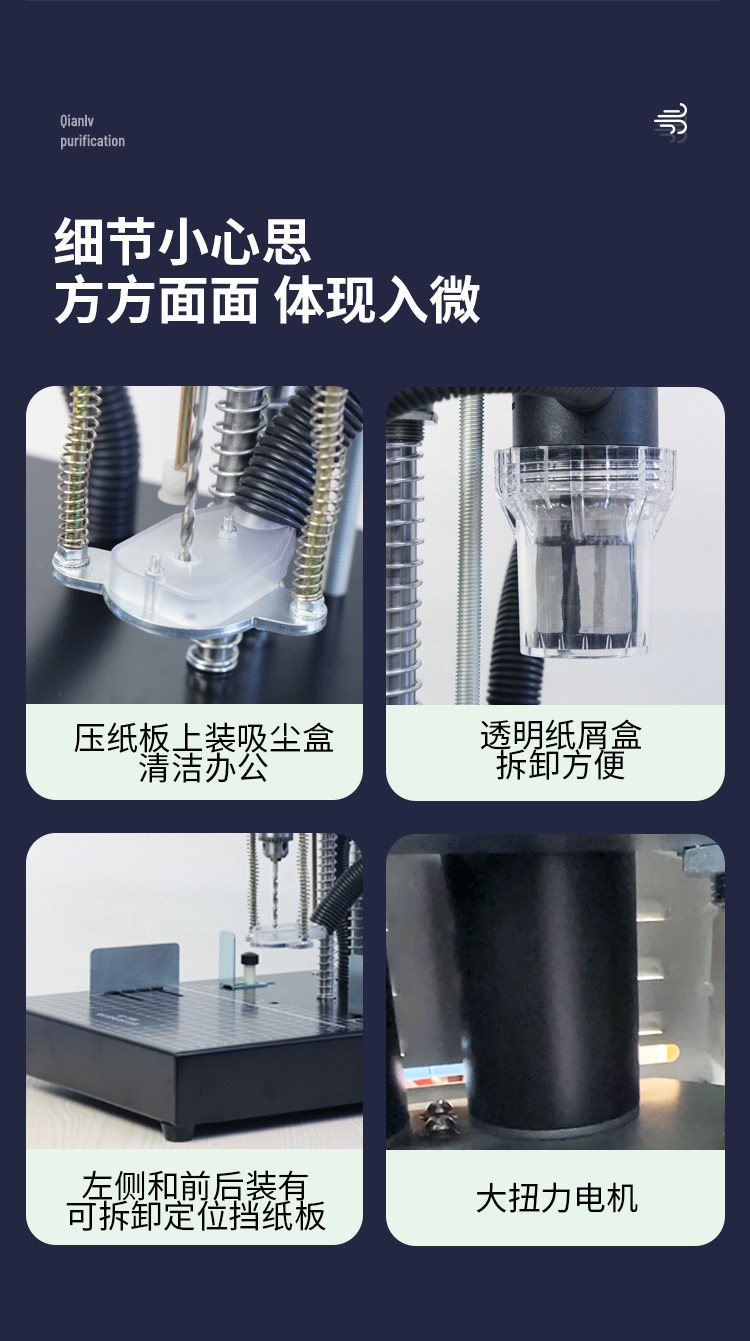 Qianlv
purification

细节小心思
方方面面 体现入微

压纸板上装吸尘盒
清洁办公

透明纸屑盒
拆卸方便

左侧和前后装有
可拆卸定位挡纸板

大扭力电机