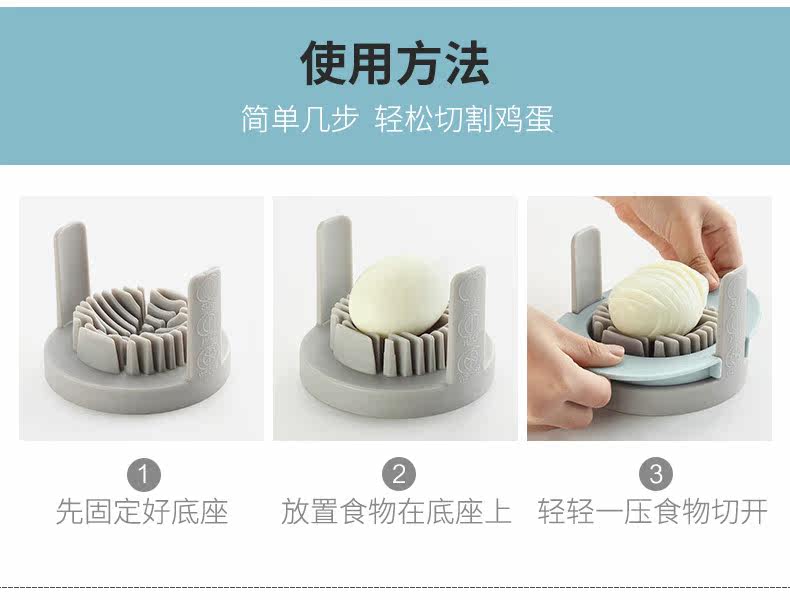 使用方法

简单几步 轻松切割鸡蛋

1
先固定好底座

2
放置食物在底座上

3
轻轻一压食物切开