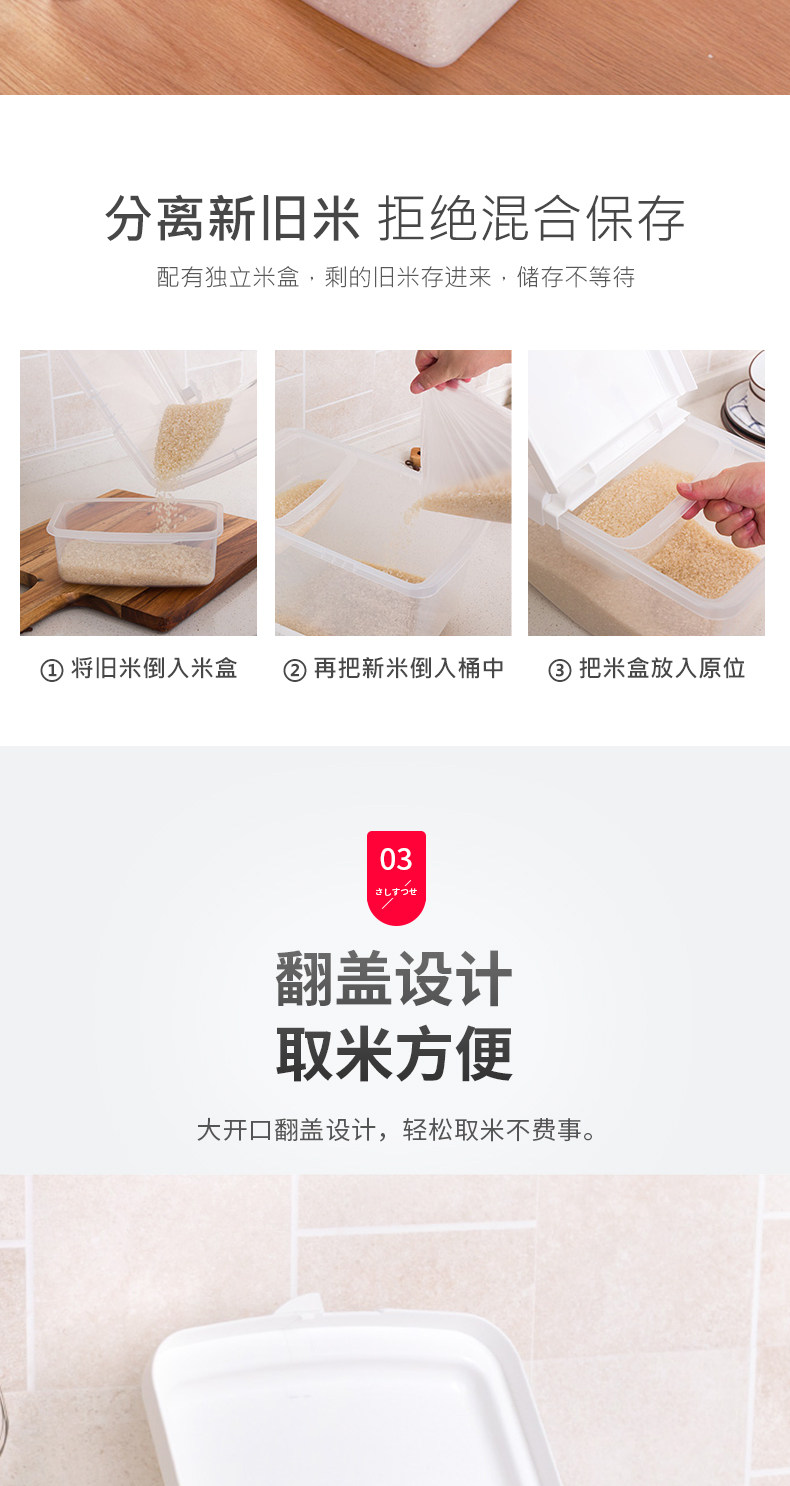 分离新旧米 拒绝混合保存

配有独立米盒，剩的旧米存进来，储存不等待

① 将旧米倒入米盒

② 再把新米倒入桶中

③ 把米盒放入原位

03
さしすつせ

翻盖设计
取米方便

大开口翻盖设计，轻松取米不费事。