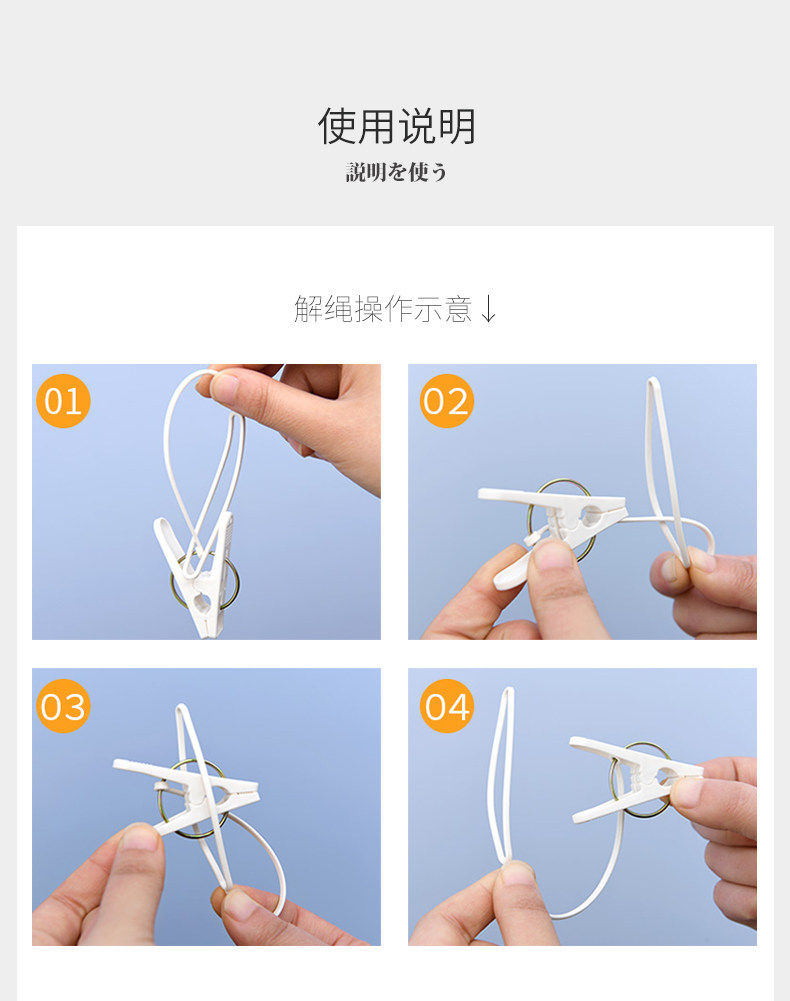 使用说明
説明を使う

解绳操作示意↓

01

02

03

04