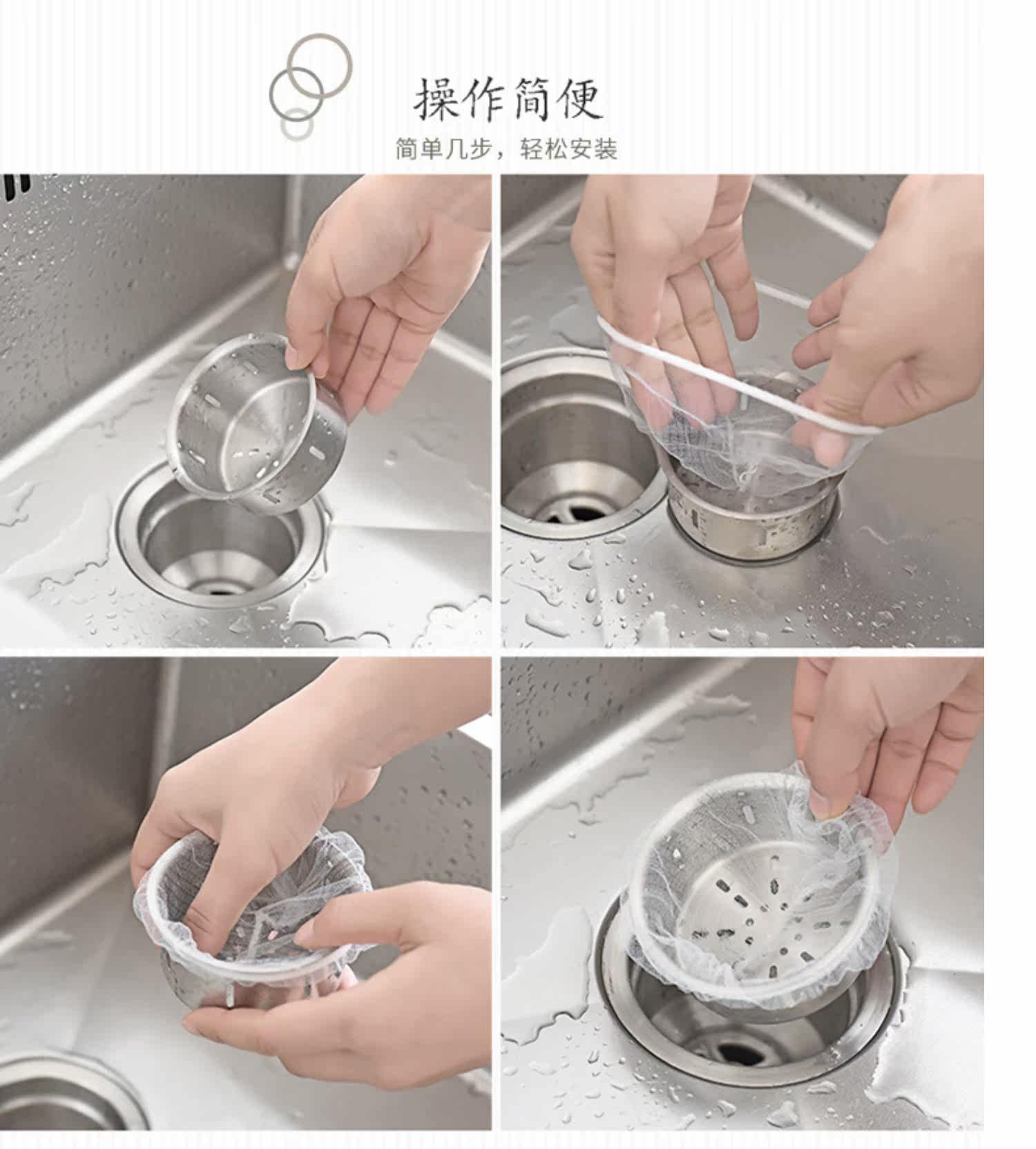 操作简便

简单几步，轻松安装