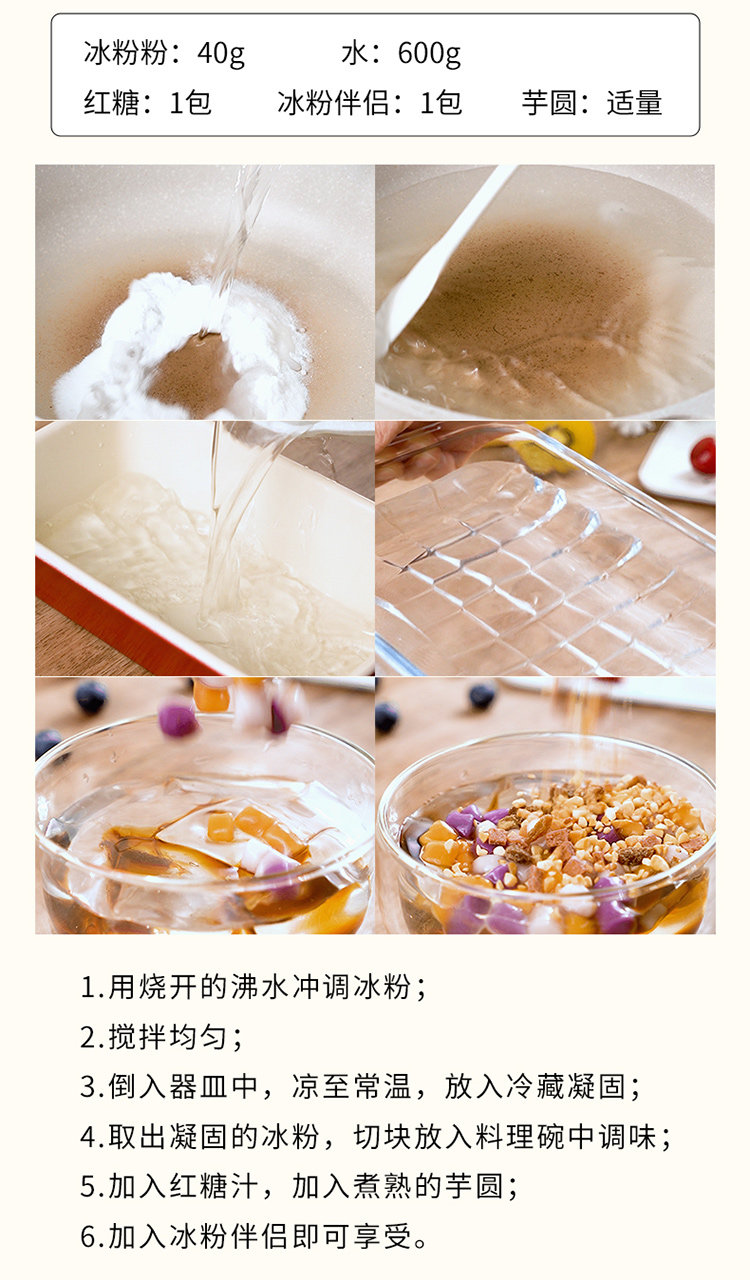 冰粉粉：40g　水：600g
红糖：1包　冰粉伴侣：1包　芋圆：适量

1.用烧开的沸水冲调冰粉；
2.搅拌均匀；
3.倒入器皿中，凉至常温，放入冷藏凝固；
4.取出凝固的冰粉，切块放入料理碗中调味；
5.加入红糖汁，加入煮熟的芋圆；
6.加入冰粉伴侣即可享受。