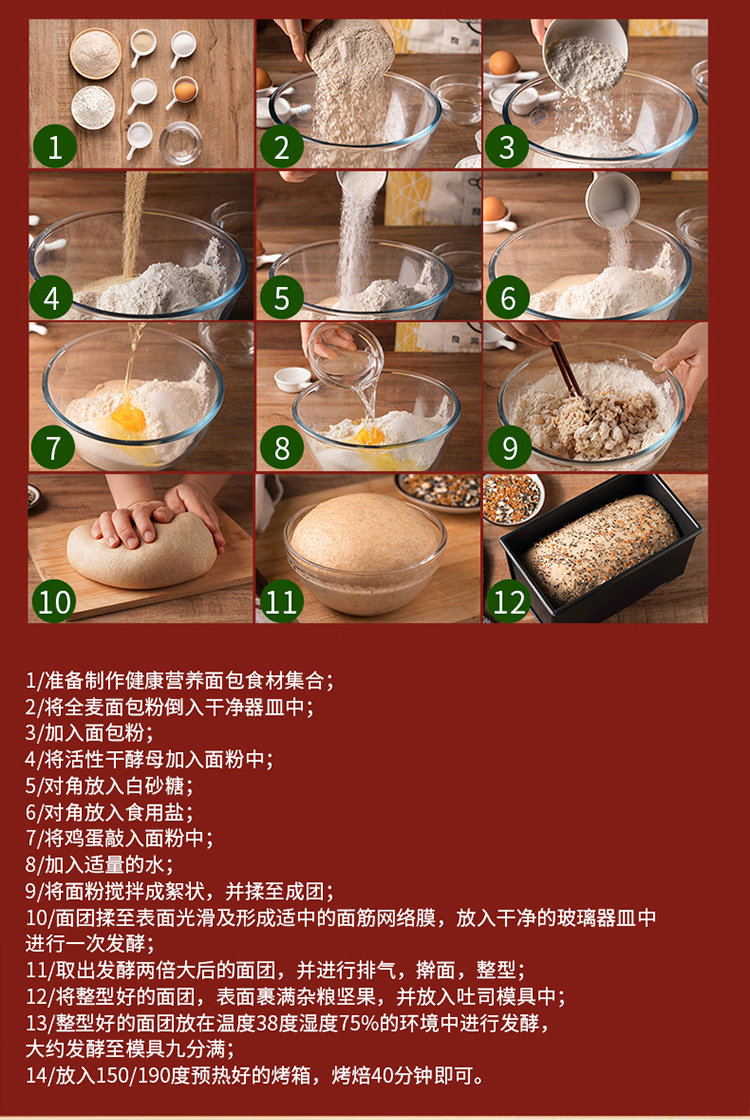 1
2
3
4
5
6
7
8
9
10
11
12

1/准备制作健康营养面包食材集合；
2/将全麦面包粉倒入干净器皿中；
3/加入面包粉；
4/将活性干酵母加入面粉中；
5/对角放入白砂糖；
6/对角放入食用盐；
7/将鸡蛋敲入面粉中；
8/加入适量的水；
9/将面粉搅拌成絮状，并揉至成团；
10/面团揉至表面光滑及形成适中的面筋网络膜，放入干净的玻璃器皿中进行一次发酵；
11/取出发酵两倍大后的面团，并进行排气，擀面，整型；
12/将整型好的面团，表面裹满杂粮坚果，并放入吐司模具中；
13/整型好的面团放在温度38度湿度75%的环境中进行发酵，大约发酵至模具九分满；
14/放入150/190度预热好的烤箱，烤焙40分钟即可。