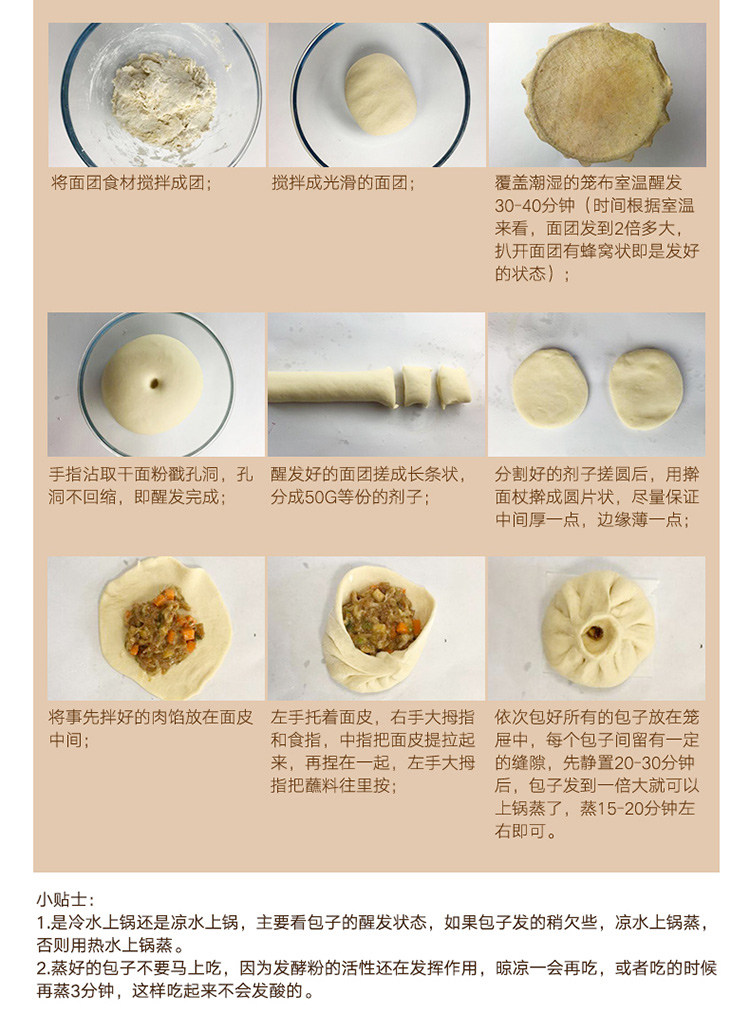 将面团食材搅拌成团；

搅拌成光滑的面团；

覆盖潮湿的笼布室温醒发30-40分钟（时间根据室温来看，面团发到2倍多大，扒开面团有蜂窝状即是发好的状态）；

手指沾取干面粉戳孔洞，孔洞不回缩，即醒发完成；

醒发好的面团搓成长条状，分成50G等份的剂子；

分割好的剂子搓圆后，用擀面杖擀成圆片状，尽量保证中间厚一点，边缘薄一点；

将事先拌好的肉馅放在面皮中间；

左手托着面皮，右手大拇指和食指，中指把面皮提拉起来，再捏在一起，左手大拇指把蘸料往里按；

依次包好所有的包子放在笼屉中，每个包子间留有一定的缝隙，先静置20-30分钟后，包子发到一倍大就可以上锅蒸了，蒸15-20分钟左右即可。

小贴士：
1.是冷水上锅还是凉水上锅，主要看包子的醒发状态，如果包子发的稍欠些，凉水上锅蒸，否则用热水上锅蒸。
2.蒸好的包子不要马上吃，因为发酵粉的活性还在发挥作用，晾凉一会再吃，或者吃的时候再蒸3分钟，这样吃起来不会发酸的。