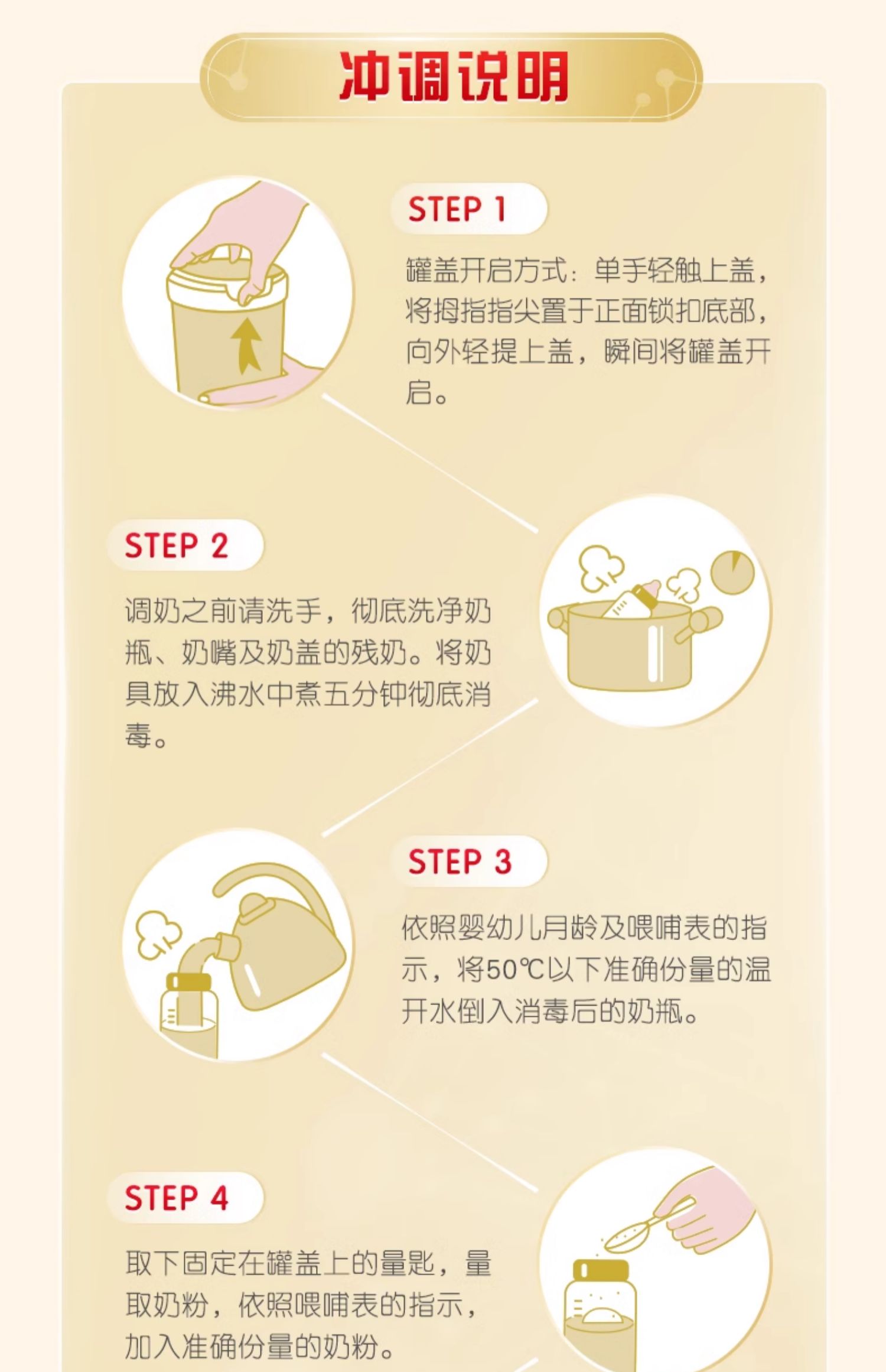 冲调说明

STEP 1

罐盖开启方式：单手轻触上盖，将拇指指尖置于正面锁扣底部，向外轻提上盖，瞬间将罐盖开启。

STEP 2

调奶之前请洗手，彻底洗净奶瓶、奶嘴及奶盖的残奶。将奶具放入沸水中煮五分钟彻底消毒。

STEP 3

依照婴幼儿月龄及喂哺表的指示，将50℃以下准确份量的温开水倒入消毒后的奶瓶。

STEP 4

取下固定在罐盖上的量匙，量取奶粉，依照喂哺表的指示，加入准确份量的奶粉。