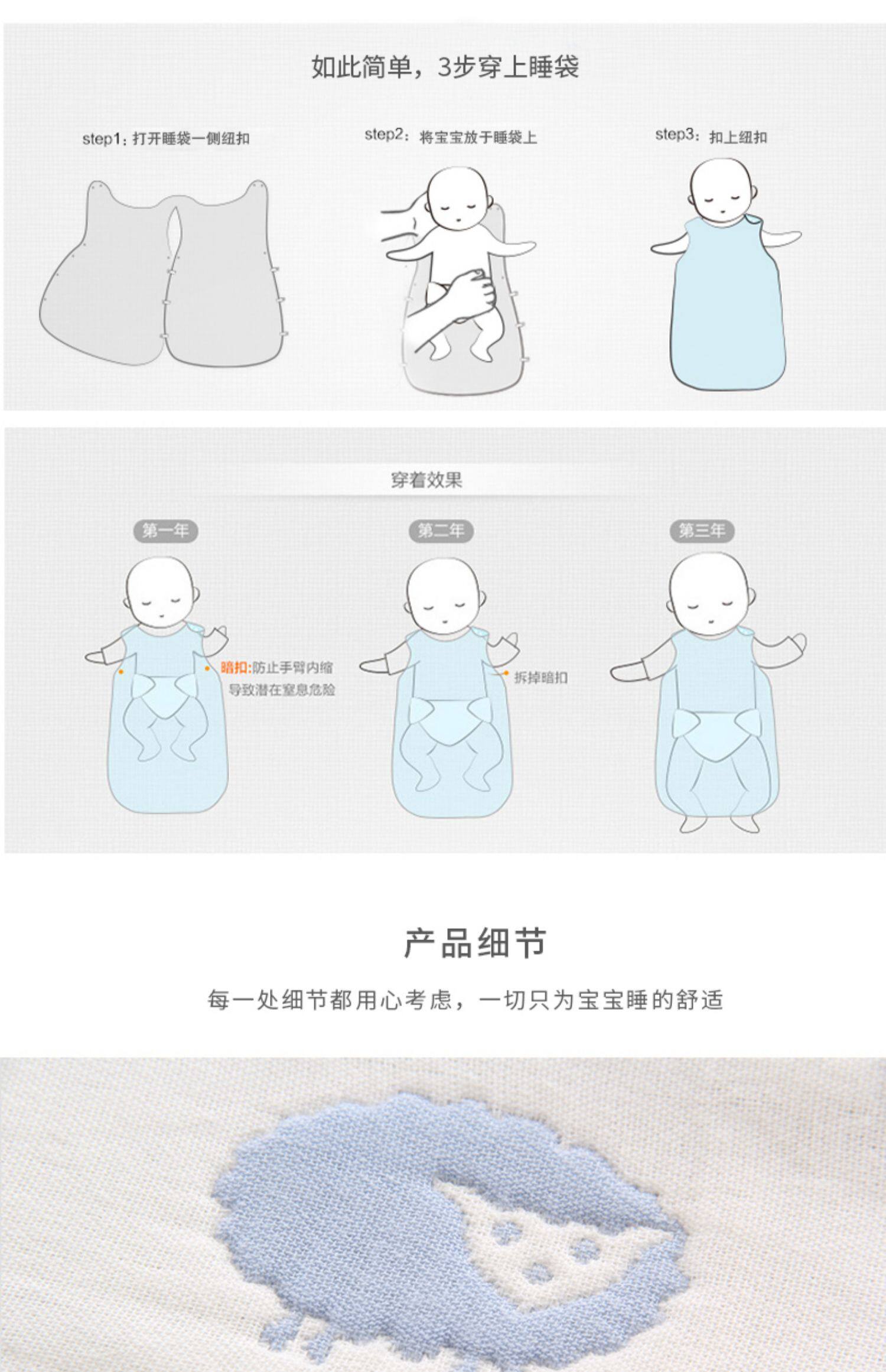 如此简单，3步穿上睡袋

step1：打开睡袋一侧纽扣

step2：将宝宝放于睡袋上

step3：扣上纽扣

穿着效果

第一年

暗扣:防止手臂内缩导致潜在窒息危险

第二年

拆掉暗扣

第三年

产品细节

每一处细节都用心考虑，一切只为宝宝睡的舒适