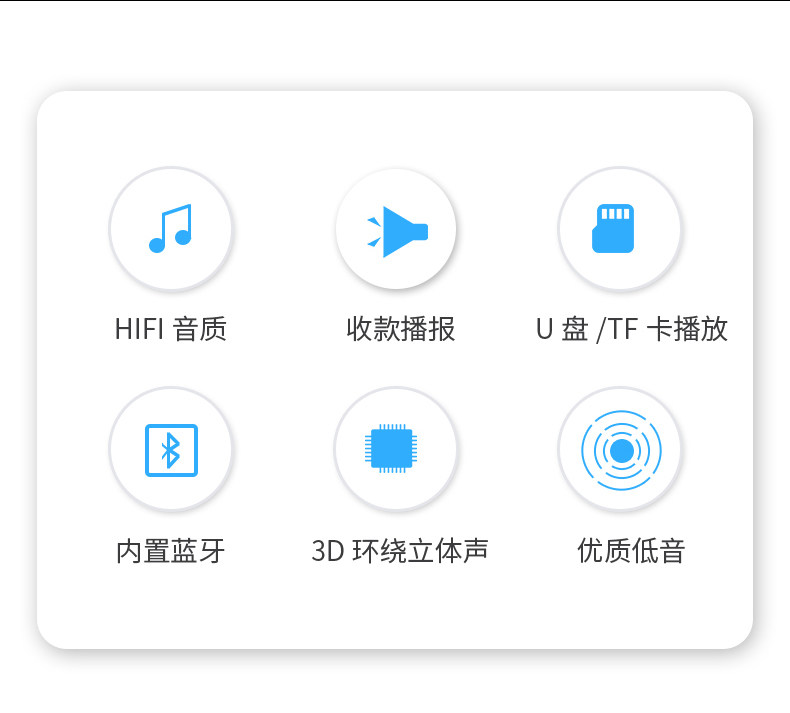 HIFI音质

收款播报

U盘/TF卡播放

内置蓝牙

3D环绕立体声

优质低音